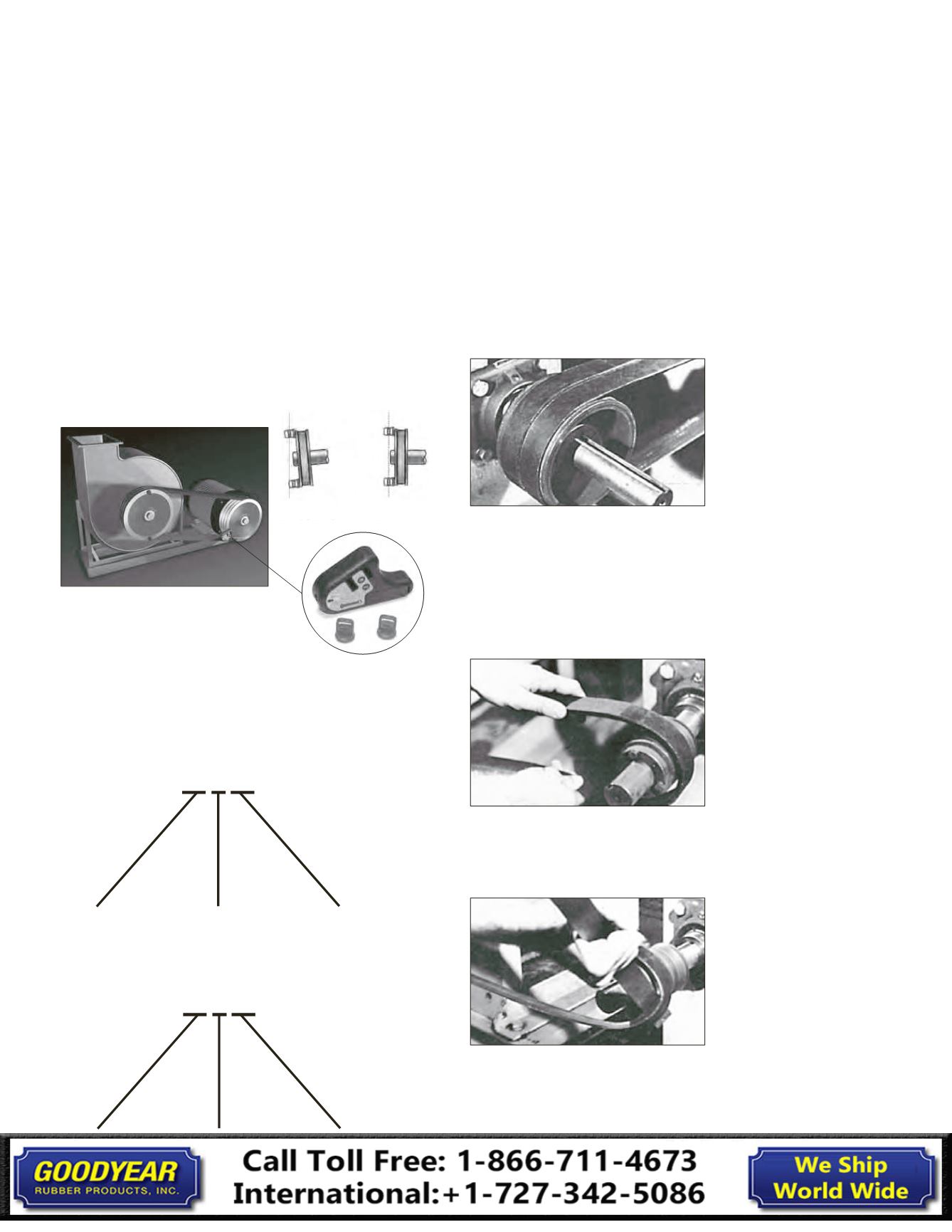 GOODYEAR
RUBBER PRODUCTS, INC.

Call Toll Free: 1-866-711-4673
International:+1-727-342-5086

We Ship
World Wide