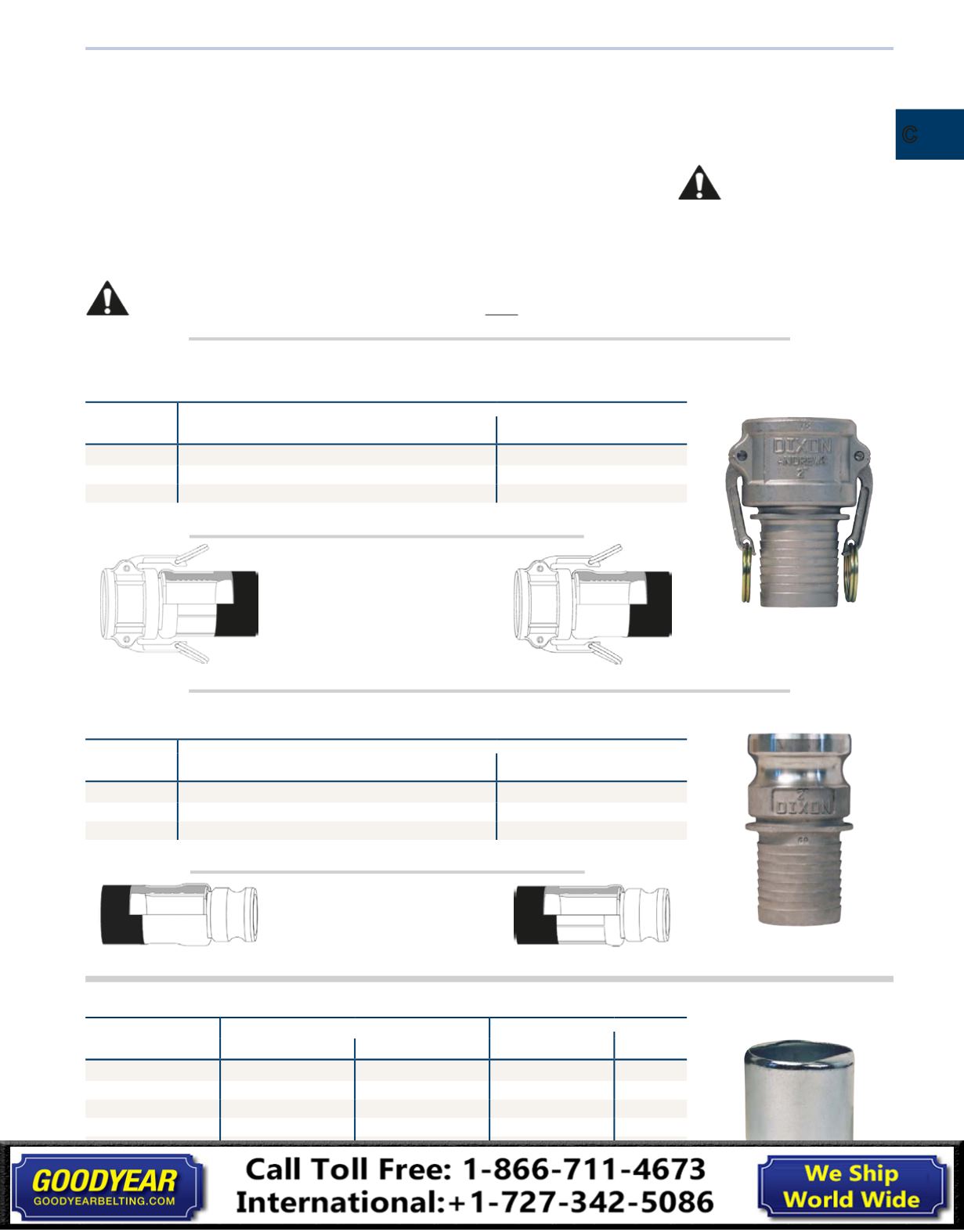 C

DIXON
ANDREWS
2"

2"
DIXON

GOODYEAR
GOODYEARBELTING.COM

Call Toll Free: 1-866-711-4673
International:+1-727-342-5086

We Ship
World Wide