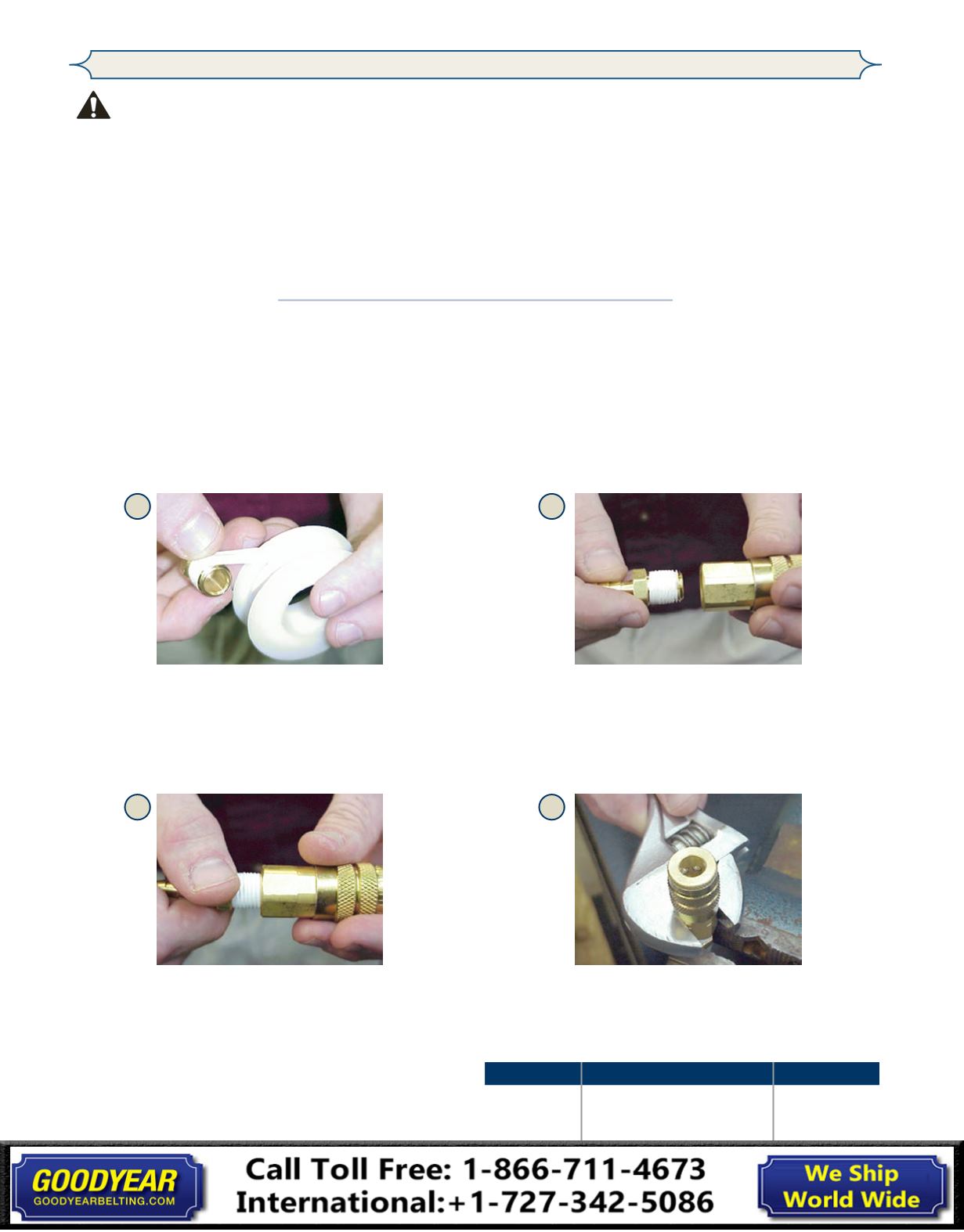 GOODYEAR
GOODYEARBELTING.COM

Call Toll Free: 1-866-711-4673
International:+1-727-342-5086

We Ship
World Wide