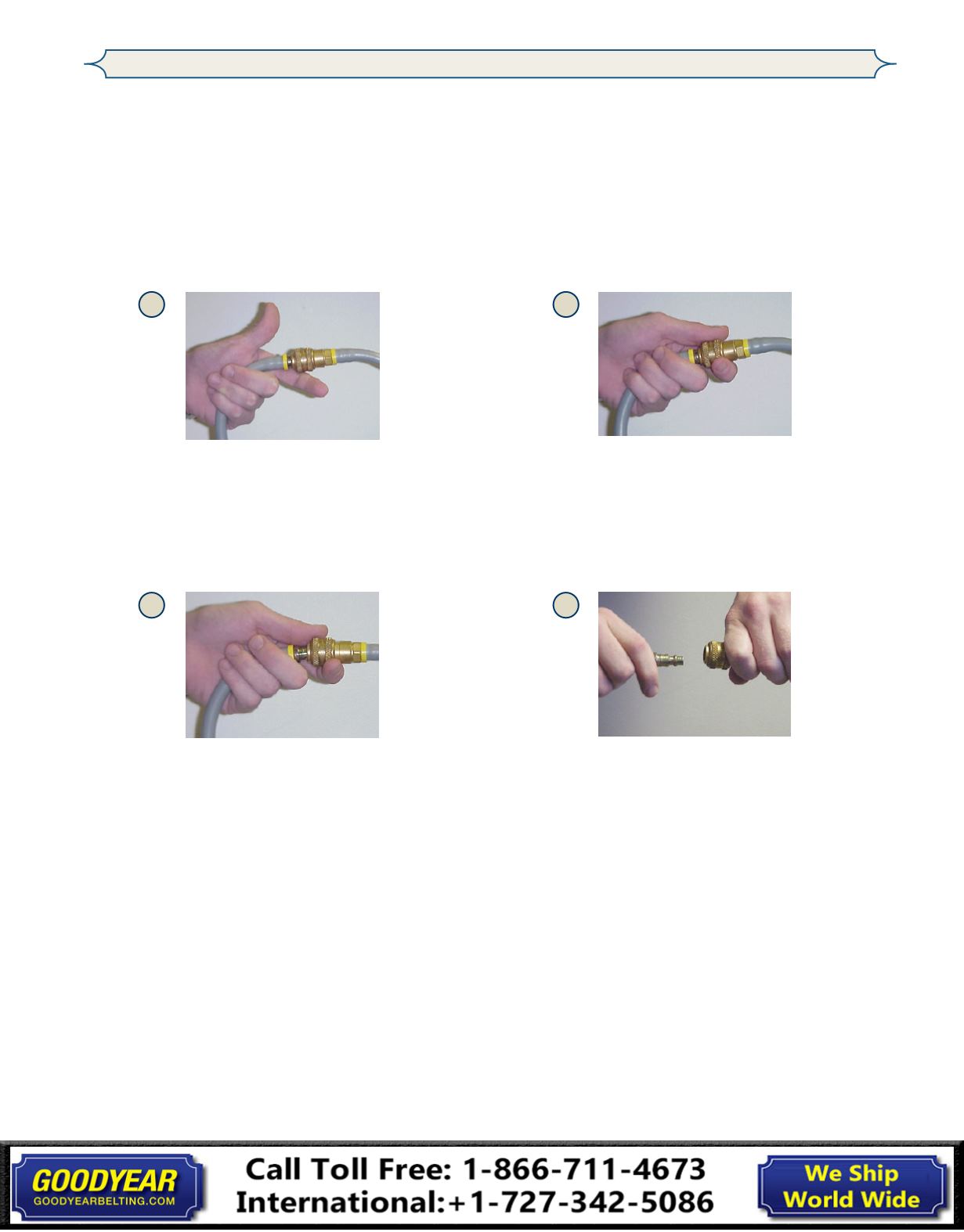 GOODYEAR
GOODYEARBELTING.COM

Call Toll Free: 1-866-711-4673
International:+1-727-342-5086

We Ship World Wide