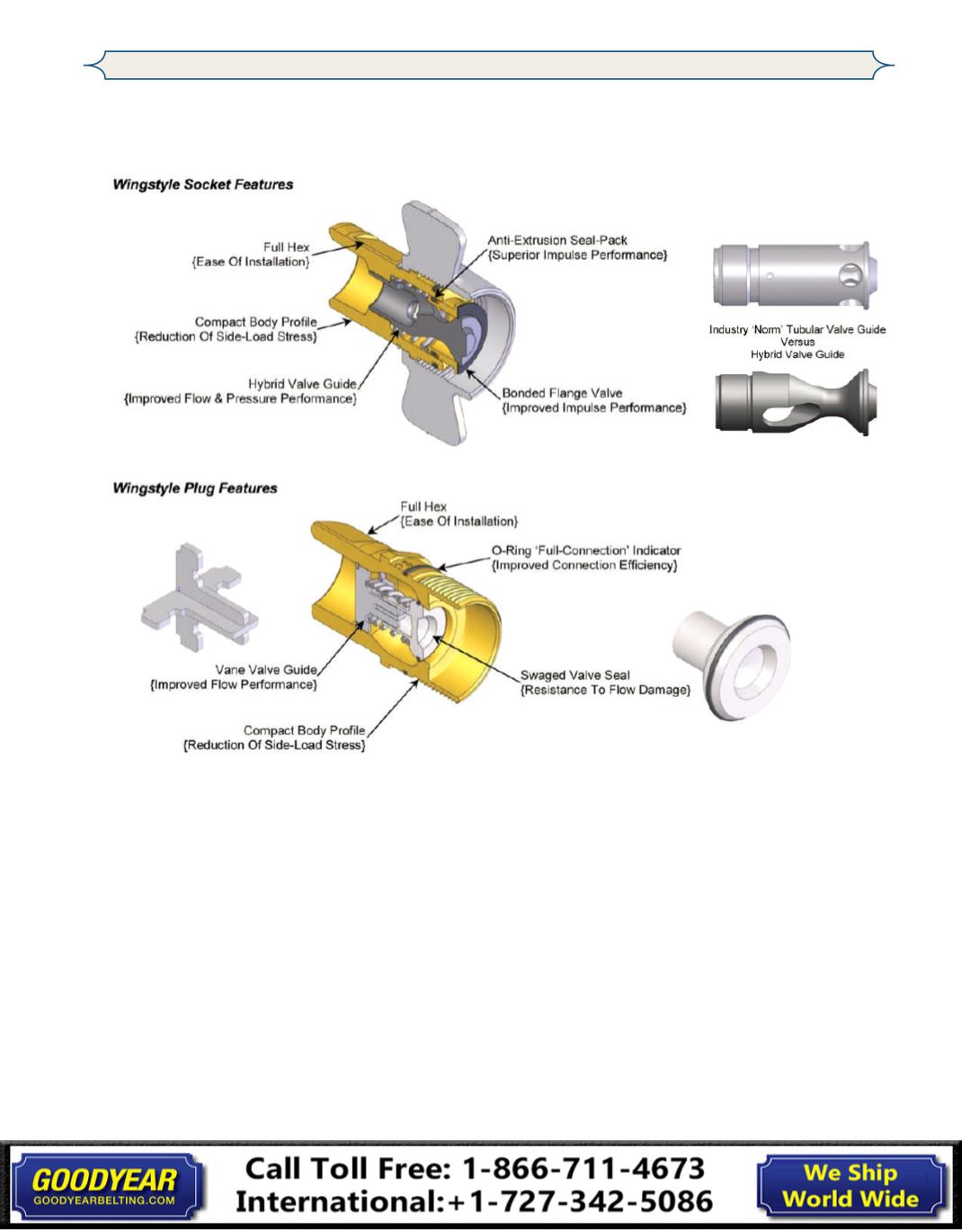 Wingstyle Socket Features

Full Hex
{Ease Of Installation}

Anti-Extrusion Seal-Pack
{Superior Impulse Performance}

Compact Body Profile
{Reduction Of Side-Load Stress}

Hybrid Valve Guide
{Improved Flow & Pressure Performance}

Bonded Flange Valve
{Improved Impulse Performance}

Industry 'Norm' Tubular Valve Guide
Versus
Hybrid Valve Guide

Wingstyle Plug Features

Full Hex
{Ease Of Installation}

O-Ring 'Full-Connection' Indicator
{Improved Connection Efficiency}

Vane Valve Guide
{Improved Flow Performance}

Swaged Valve Seal
{Resistance To Flow Damage}

Compact Body Profile
{Reduction Of Side-Load Stress}

GOODYEAR
GOODYEARBELTING.COM

Call Toll Free: 1-866-711-4673
International:+1-727-342-5086

We Ship
World Wide