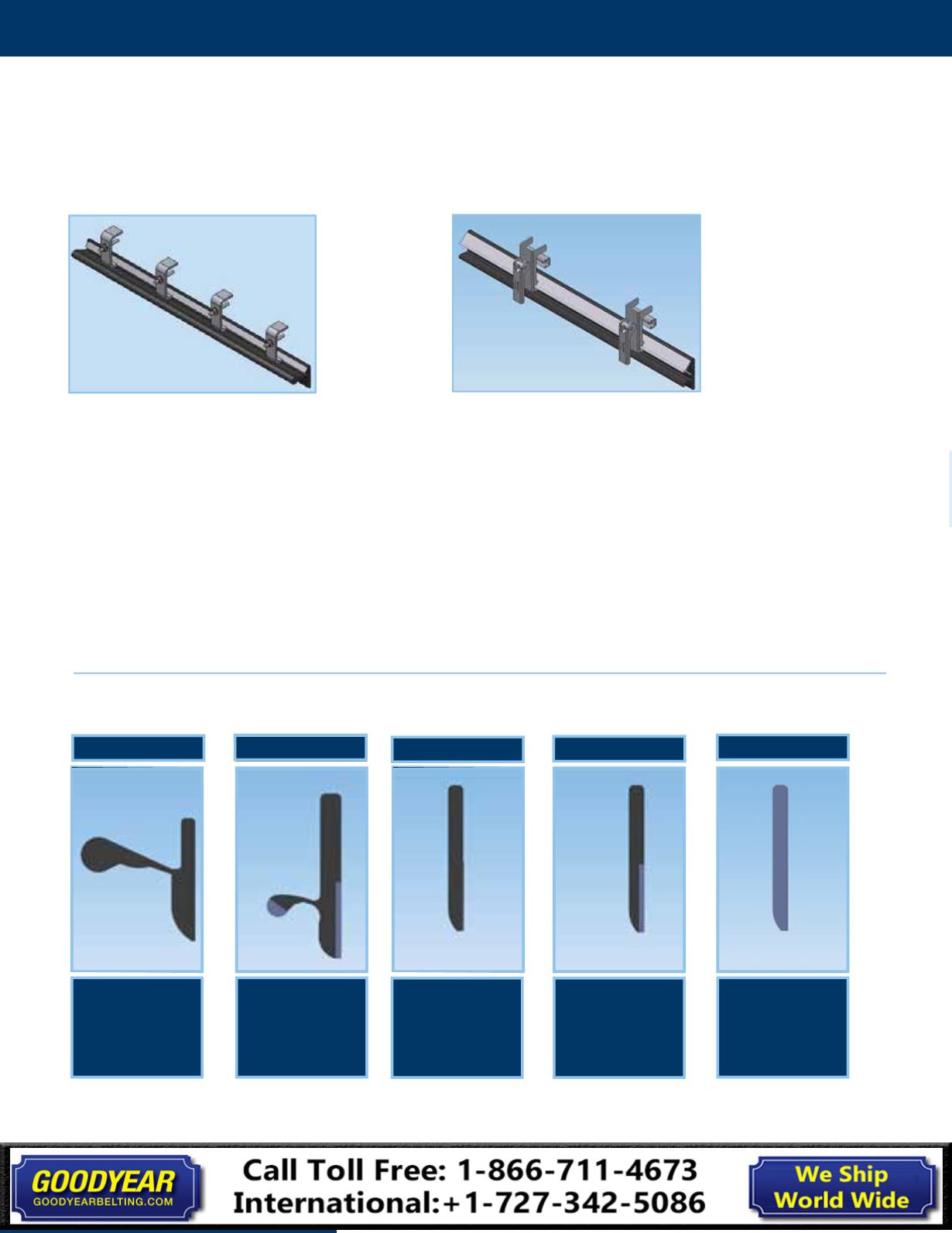 GOODYEAR
GOODYEARBELTING.COM

Call Toll Free: 1-866-711-4673
International:+1-727-342-5086

We Ship World Wide