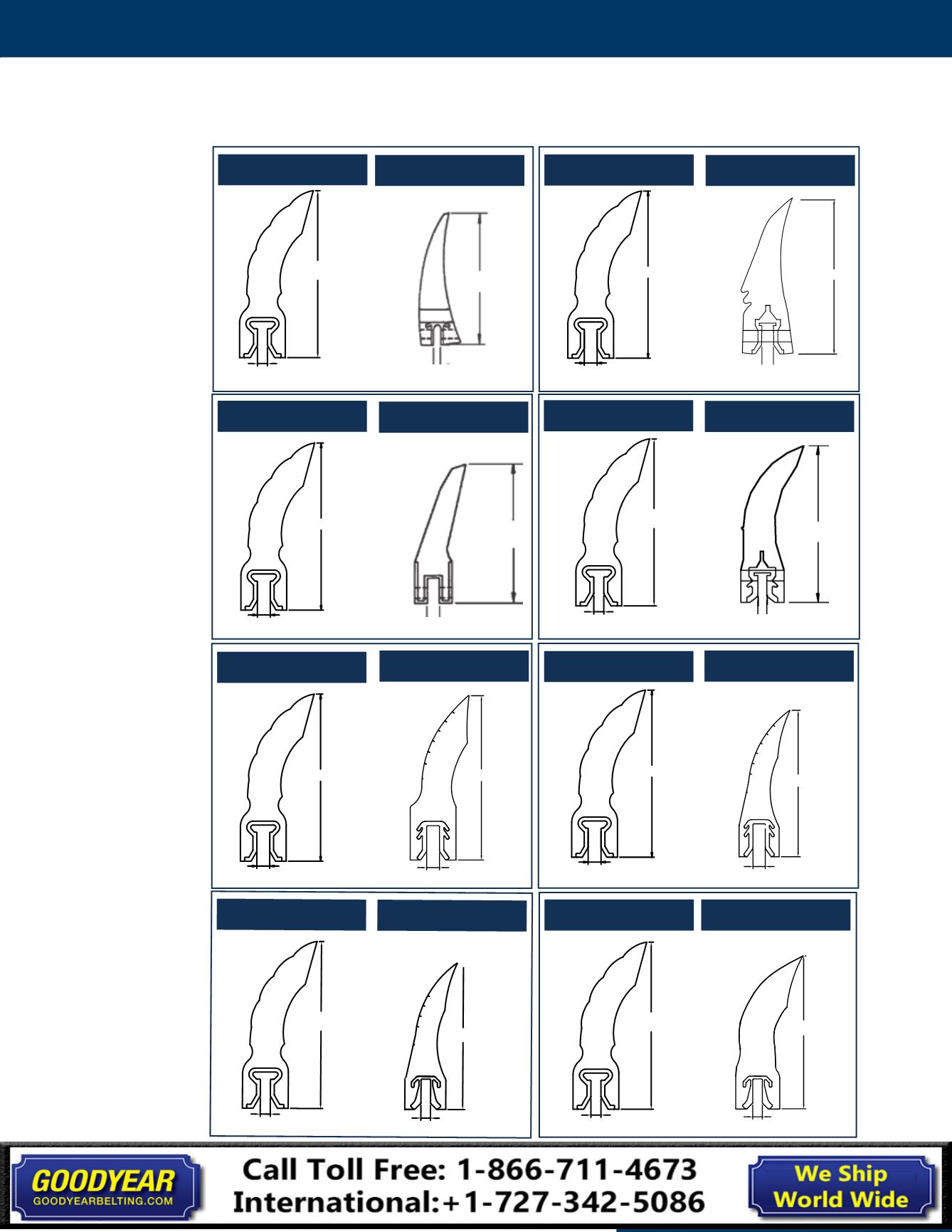 GOODYEAR
GOODYEARBELTING.COM

Call Toll Free: 1-866-711-4673
International:+1-727-342-5086

We Ship
World Wide