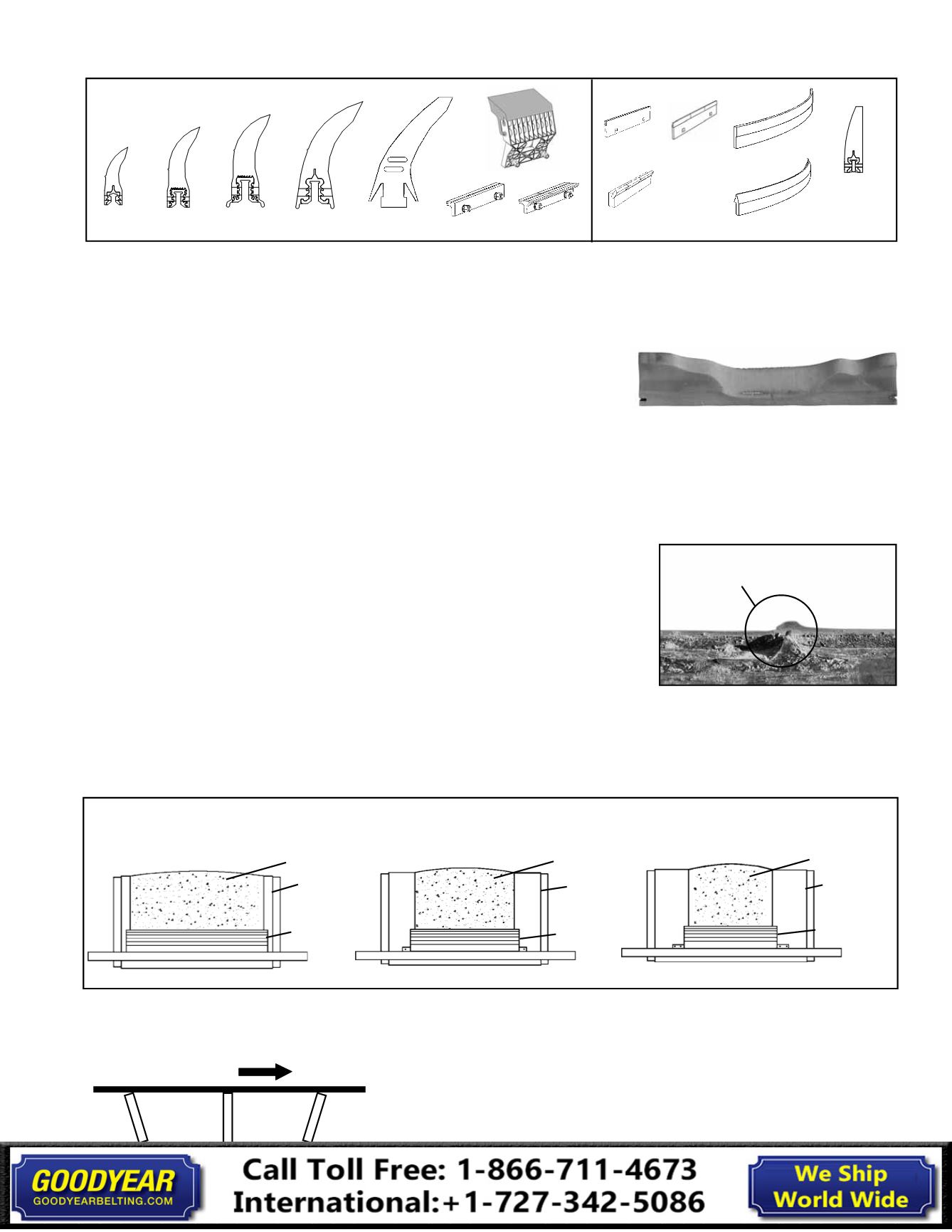 GOODYEAR
GOODYEARBELTING.COM

Call Toll Free: 1-866-711-4673
International:+1-727-342-5086

We Ship
World Wide