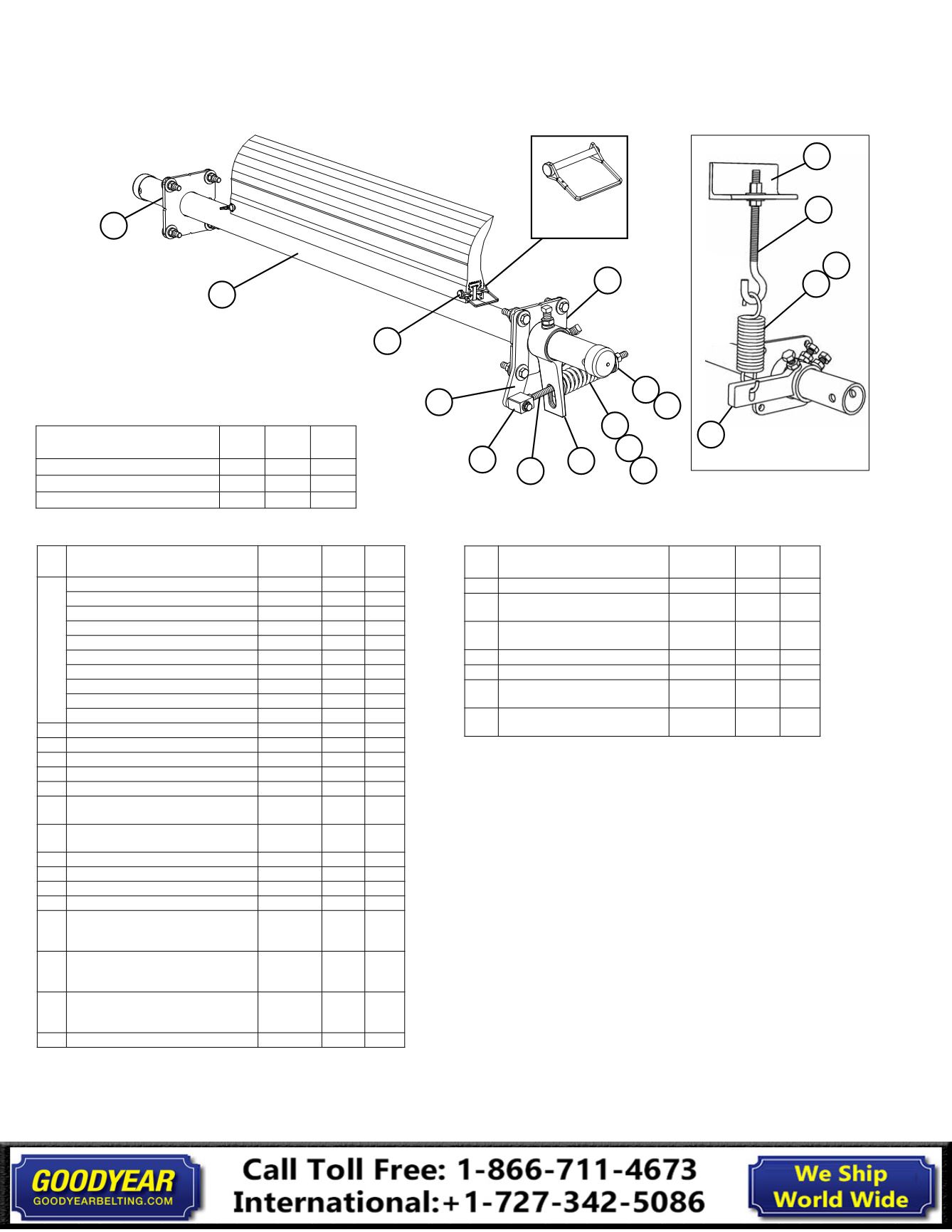 GOODYEAR
GOODYEARBELTING.COM

Call Toll Free: 1-866-711-4673
International:+1-727-342-5086

We Ship
World Wide