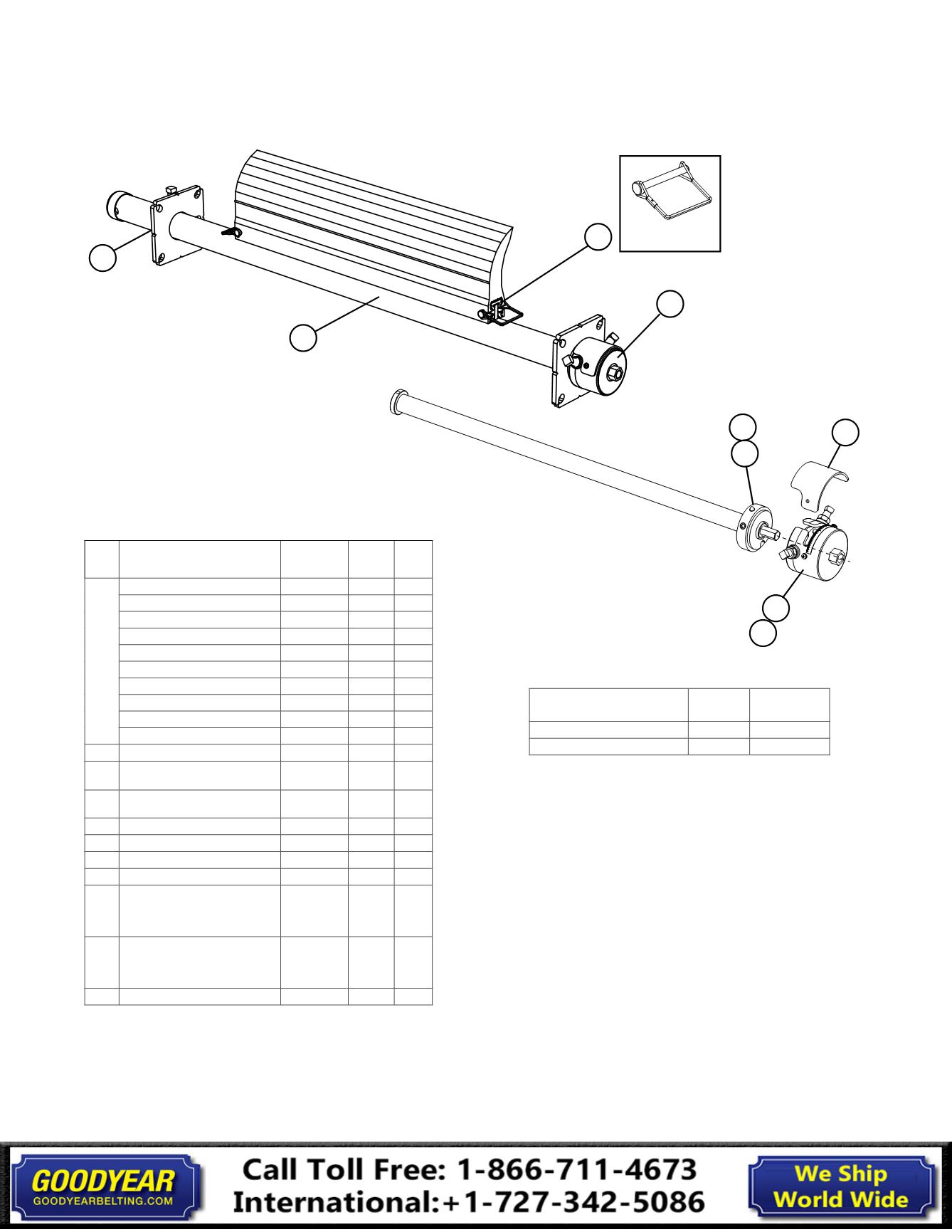 GOODYEAR
GOODYEARBELTING.COM

Call Toll Free: 1-866-711-4673
International:+1-727-342-5086

We Ship
World Wide