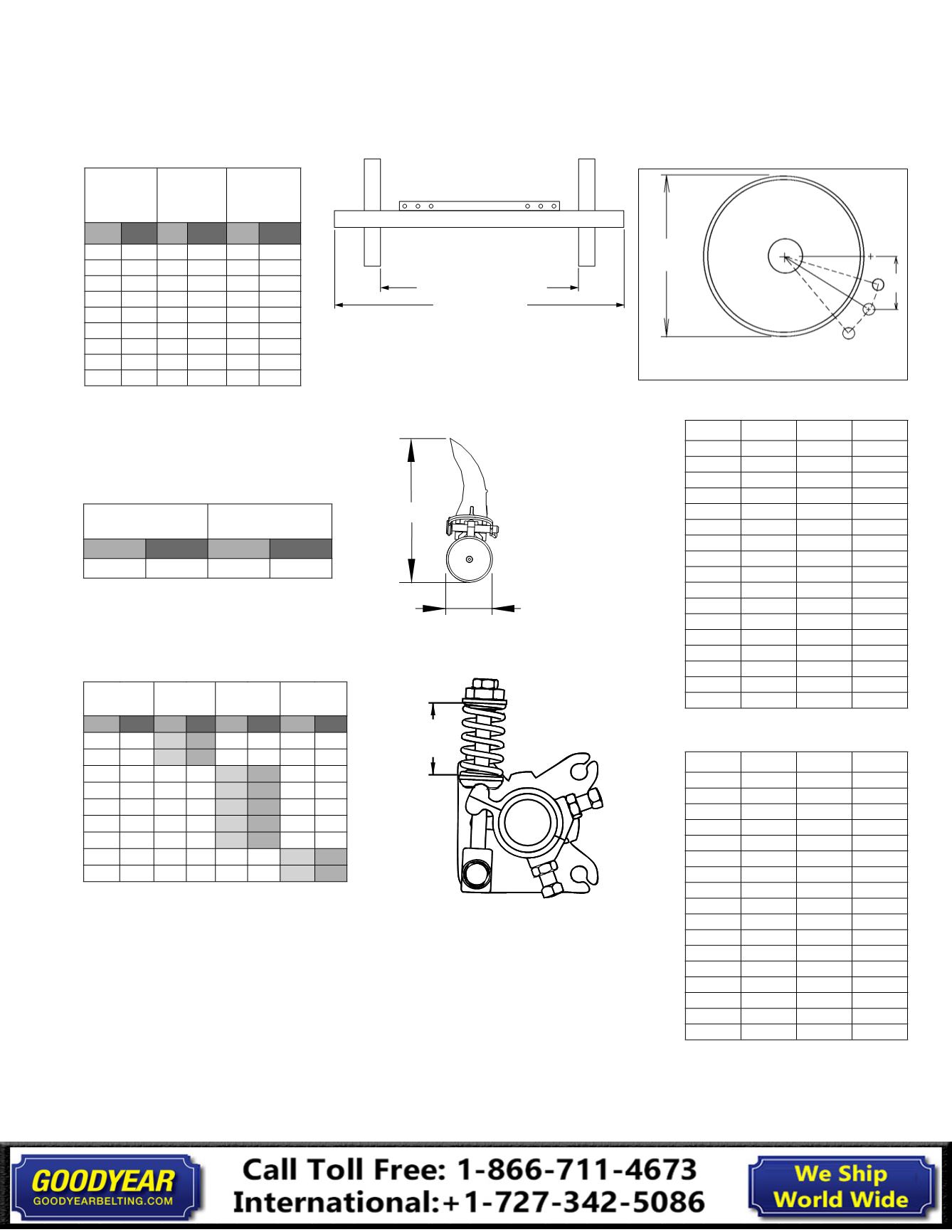 GOODYEAR
GOODYEARBELTING.COM

Call Toll Free: 1-866-711-4673
International:+1-727-342-5086

We Ship
World Wide