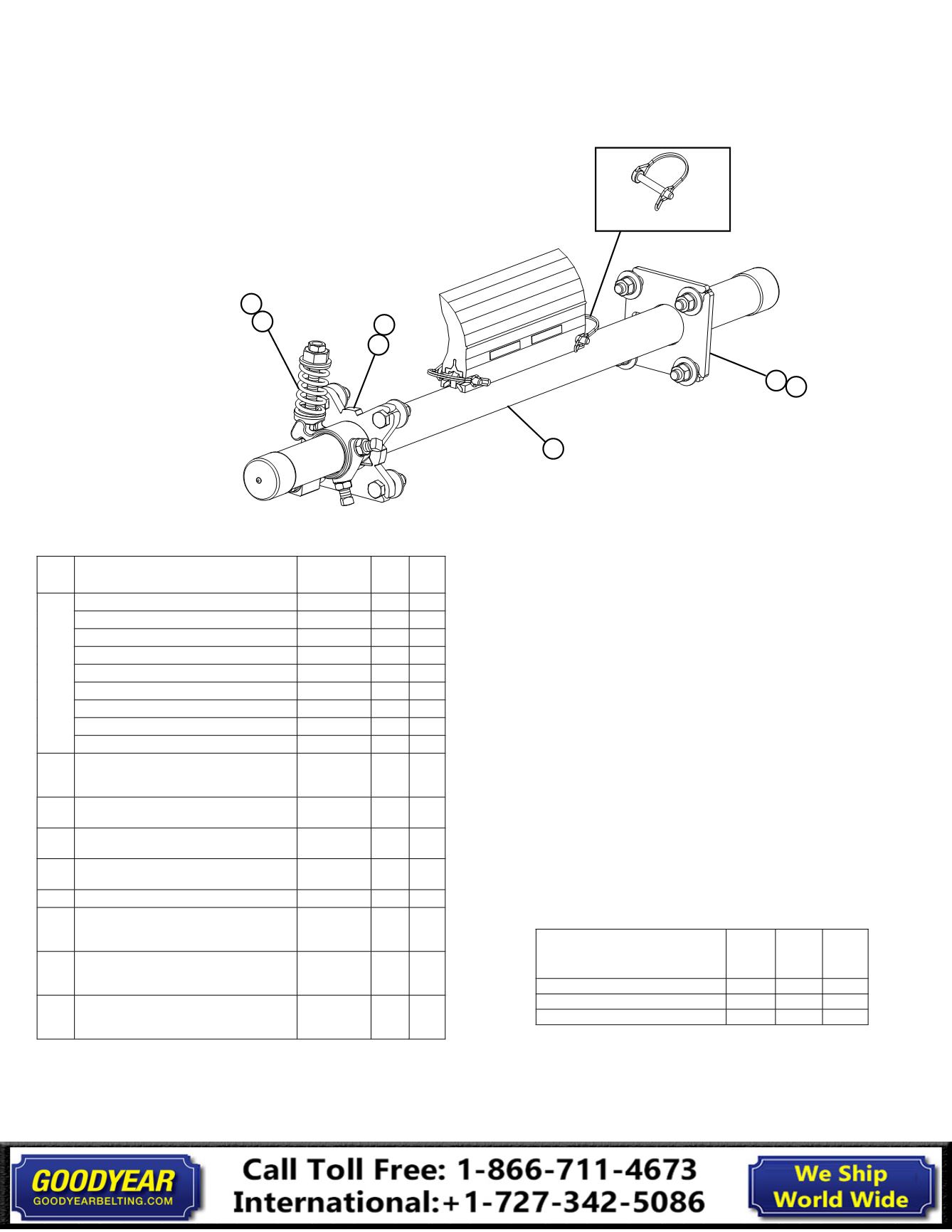 GOODYEAR
GOODYEARBELTING.COM

Call Toll Free: 1-866-711-4673
International:+1-727-342-5086

We Ship
World Wide