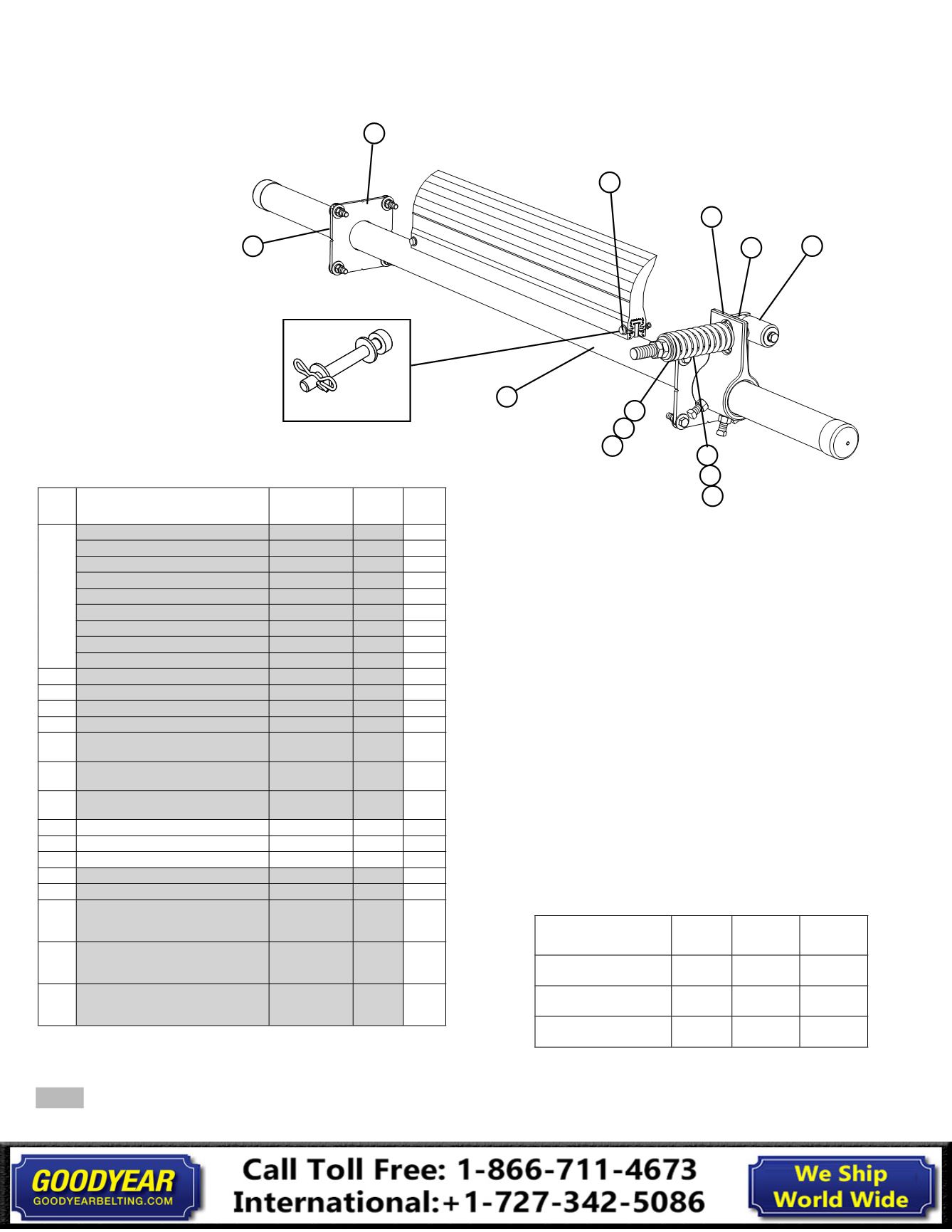 GOODYEAR
GOODYEARBELTING.COM

Call Toll Free: 1-866-711-4673
International:+1-727-342-5086

We Ship
World Wide