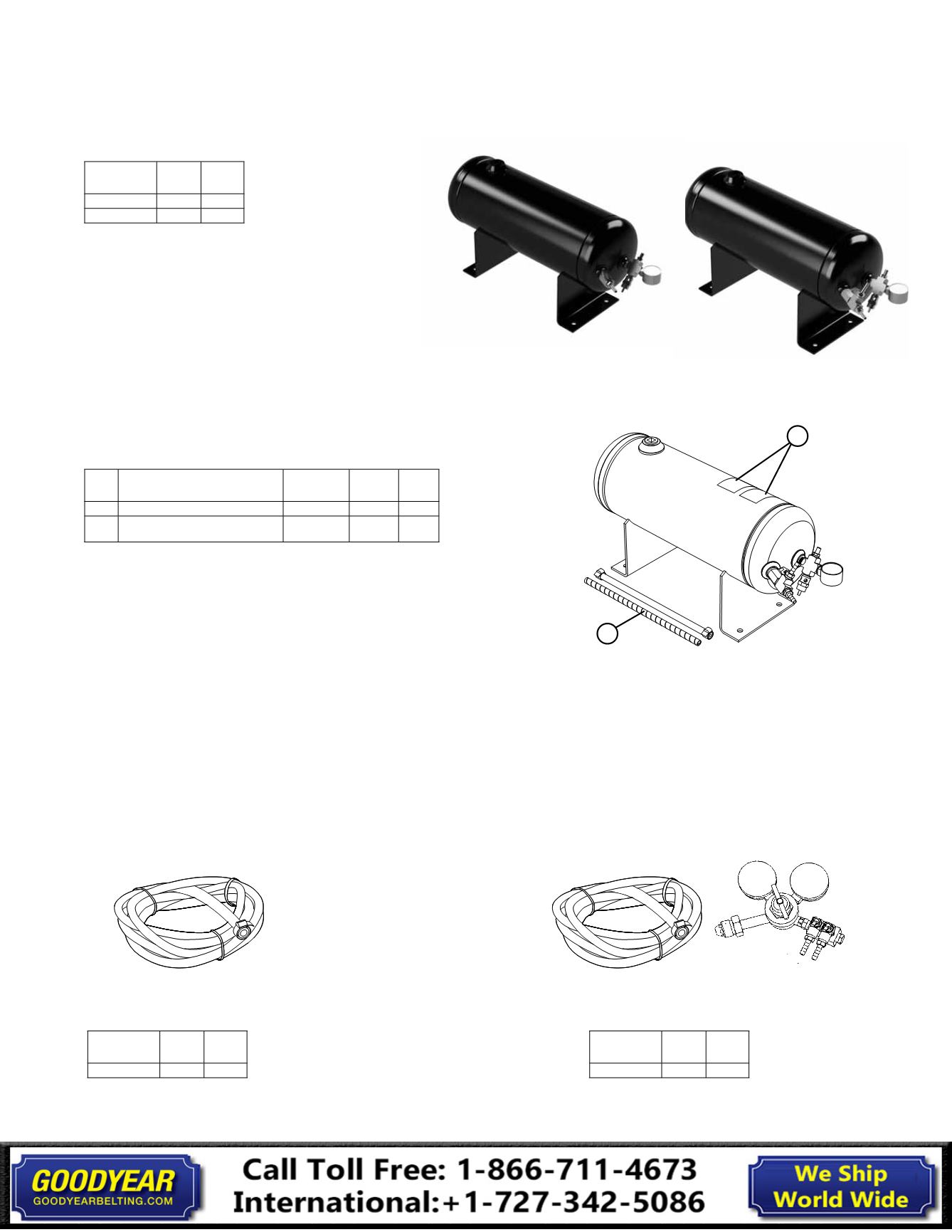 GOODYEAR
GOODYEARBELTING.COM

Call Toll Free: 1-866-711-4673
International:+1-727-342-5086

We Ship
World Wide