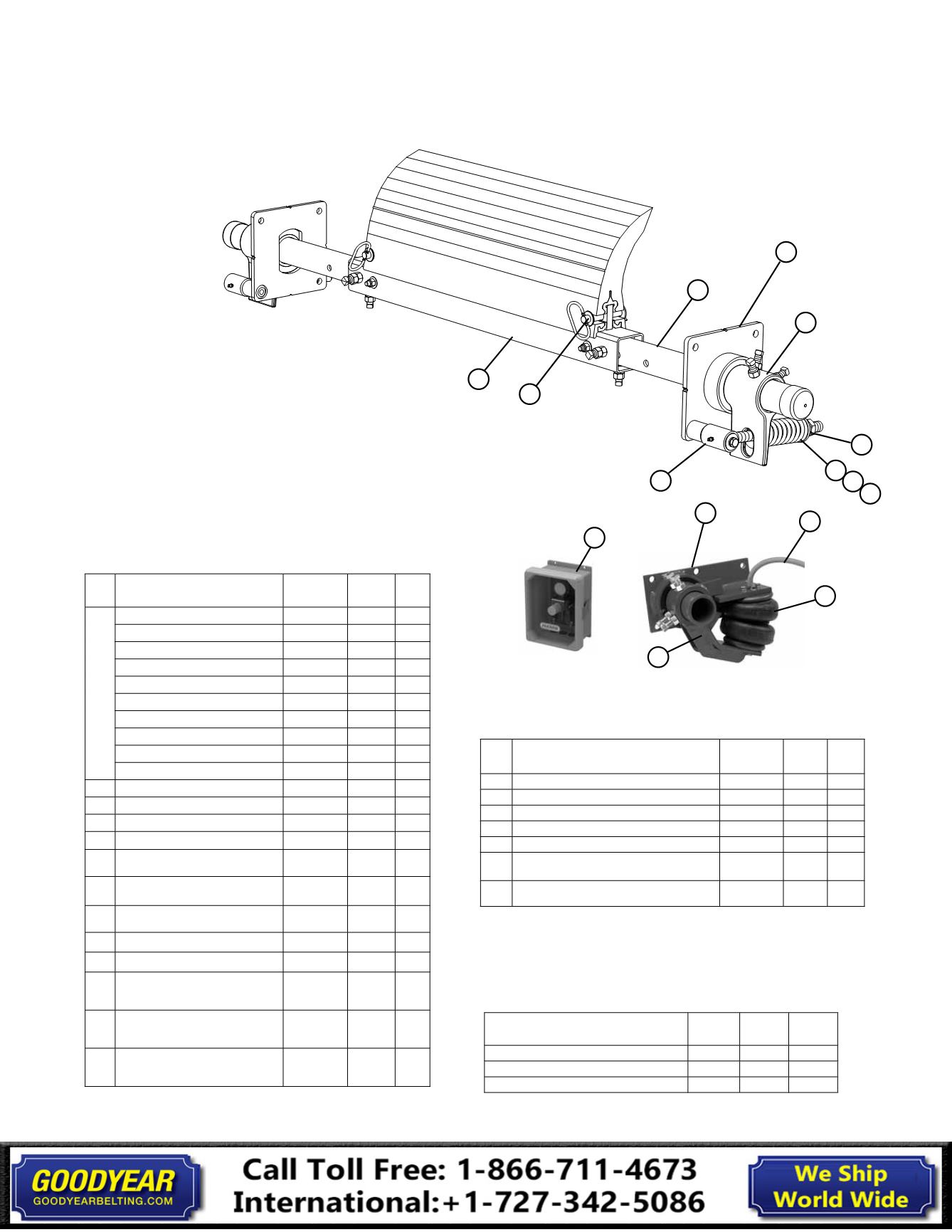 GOODYEAR
GOODYEARBELTING.COM

Call Toll Free: 1-866-711-4673
International:+1-727-342-5086

We Ship
World Wide