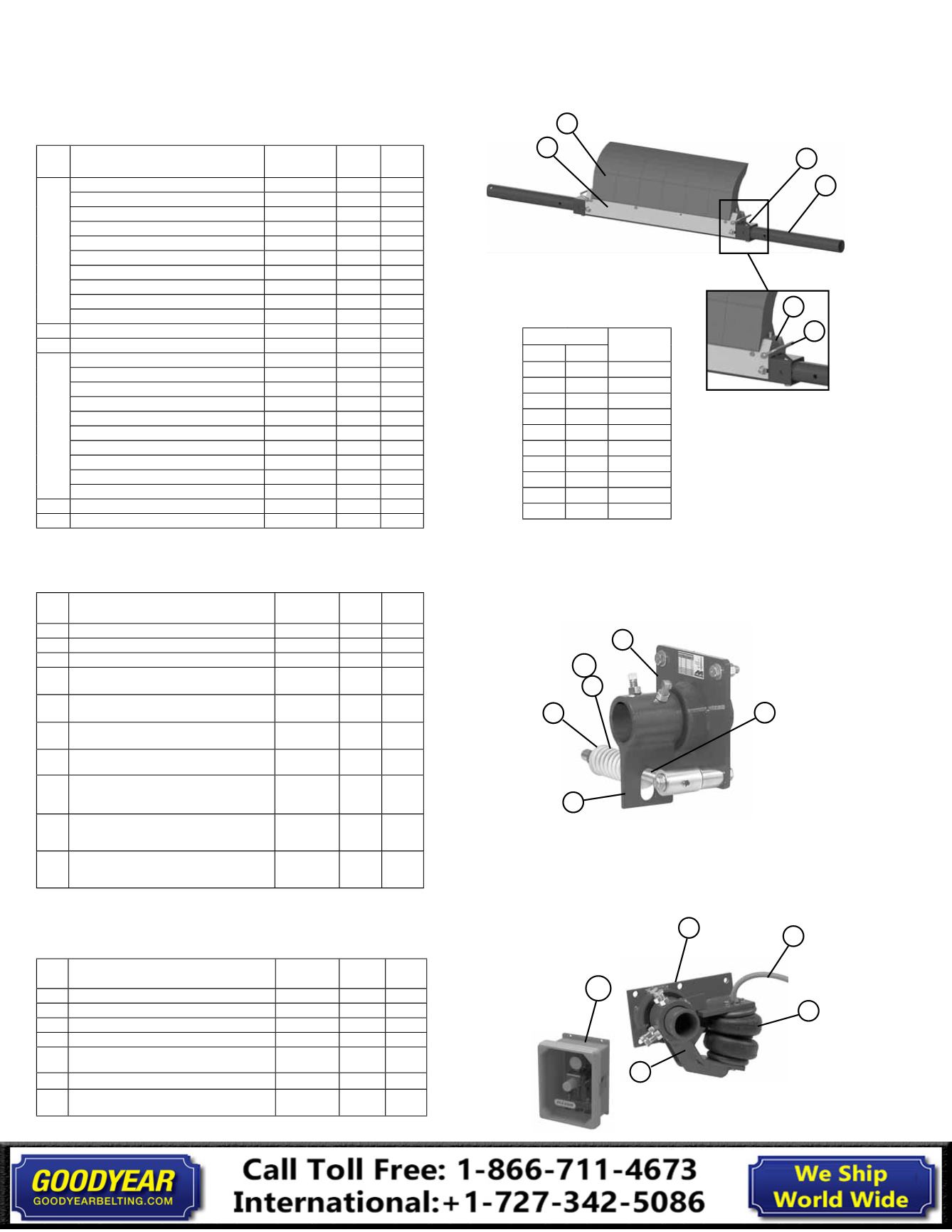 GOODYEAR
GOODYEARBELTING.COM

Call Toll Free: 1-866-711-4673
International:+1-727-342-5086

We Ship
World Wide