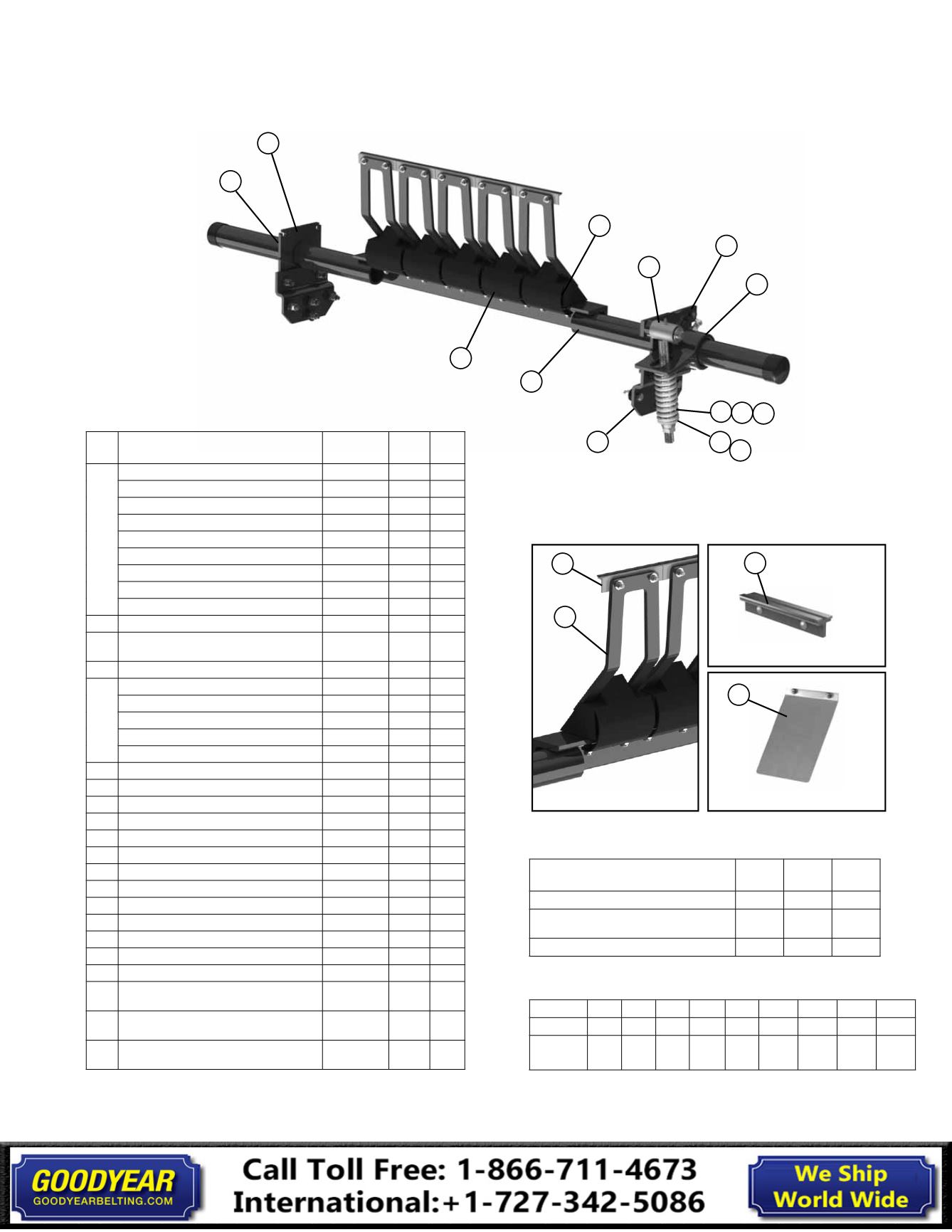 GOODYEAR
GOODYEARBELTING.COM

Call Toll Free: 1-866-711-4673
International:+1-727-342-5086

We Ship
World Wide