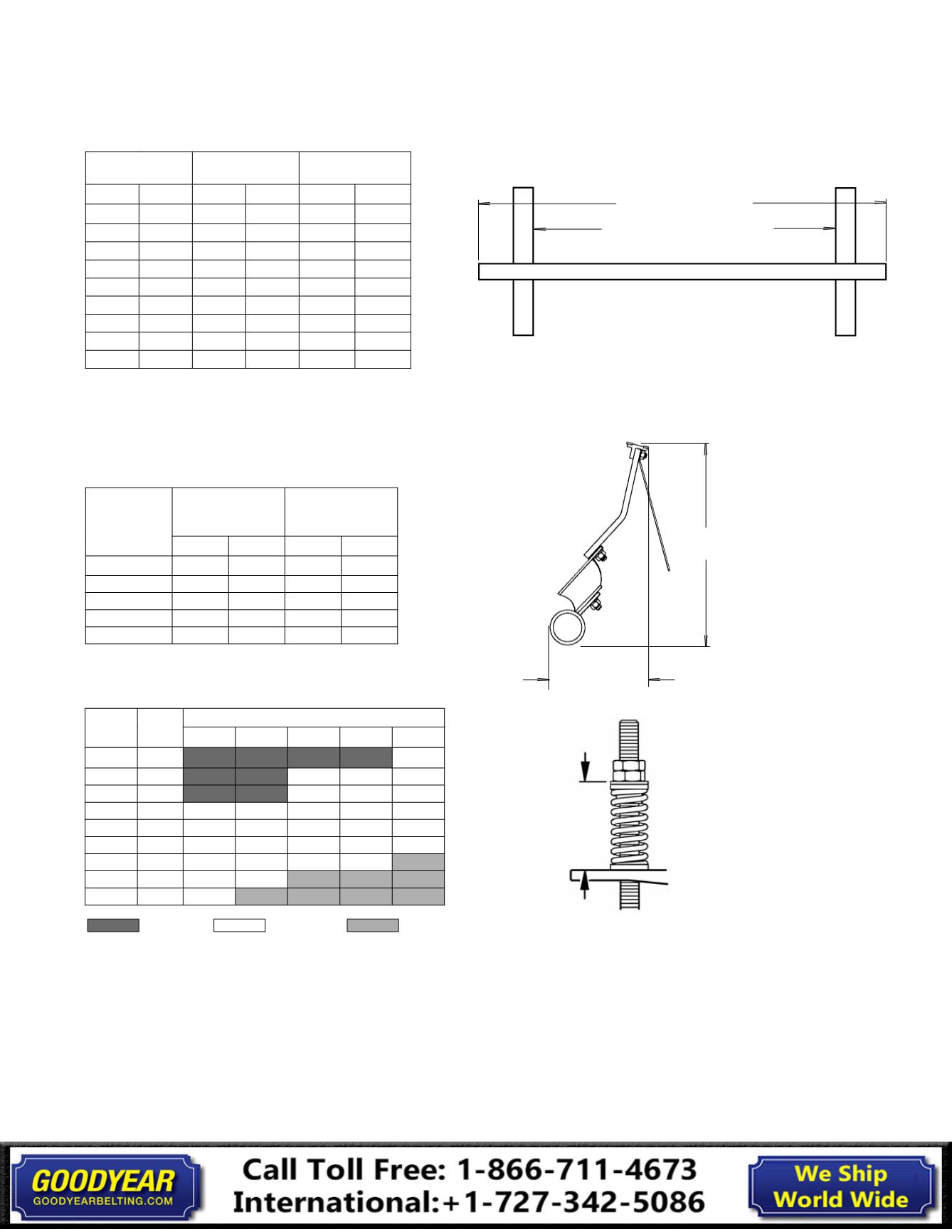 GOODYEAR
GOODYEARBELTING.COM

Call Toll Free: 1-866-711-4673
International:+1-727-342-5086

We Ship
World Wide