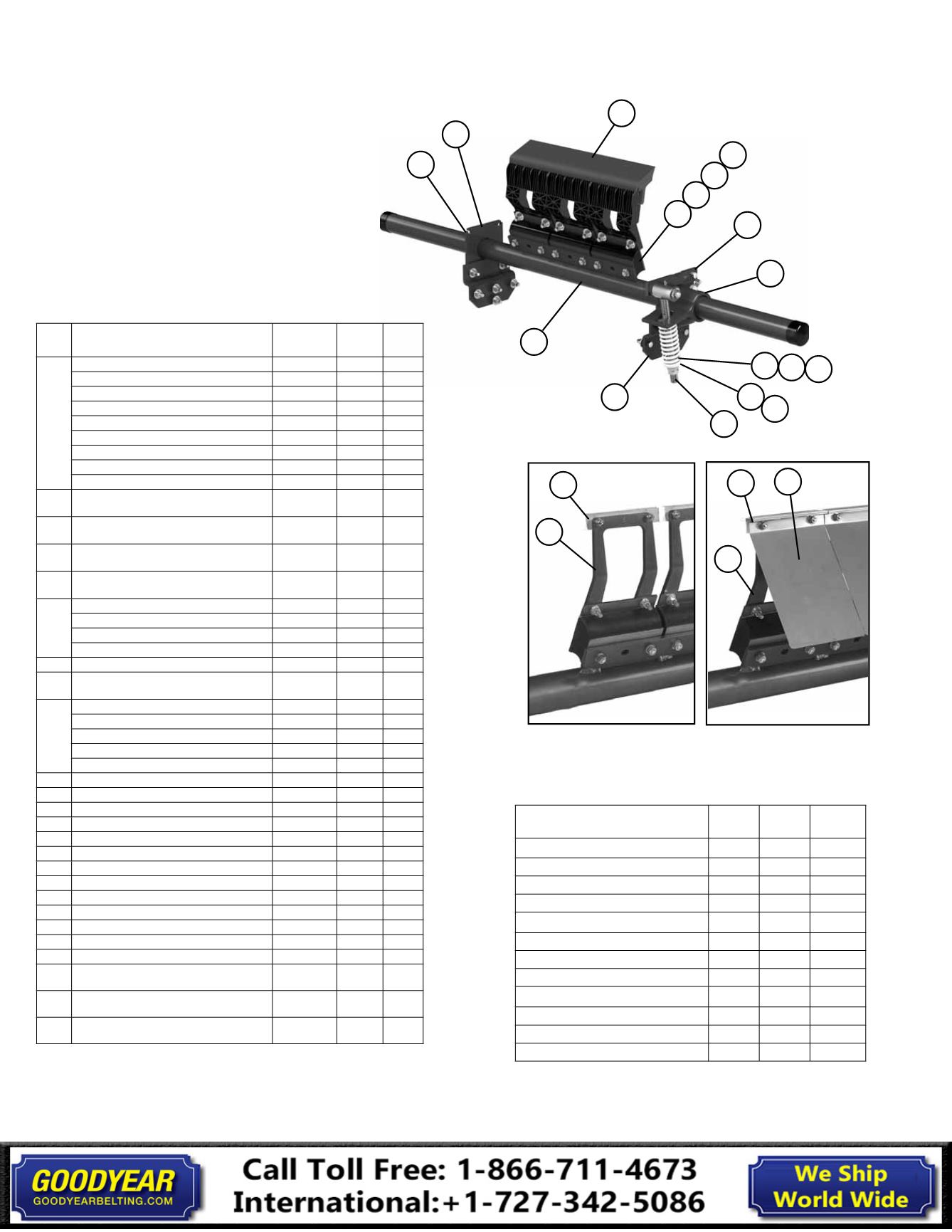 GOODYEAR
GOODYEARBELTING.COM

Call Toll Free: 1-866-711-4673
International:+1-727-342-5086

We Ship World Wide