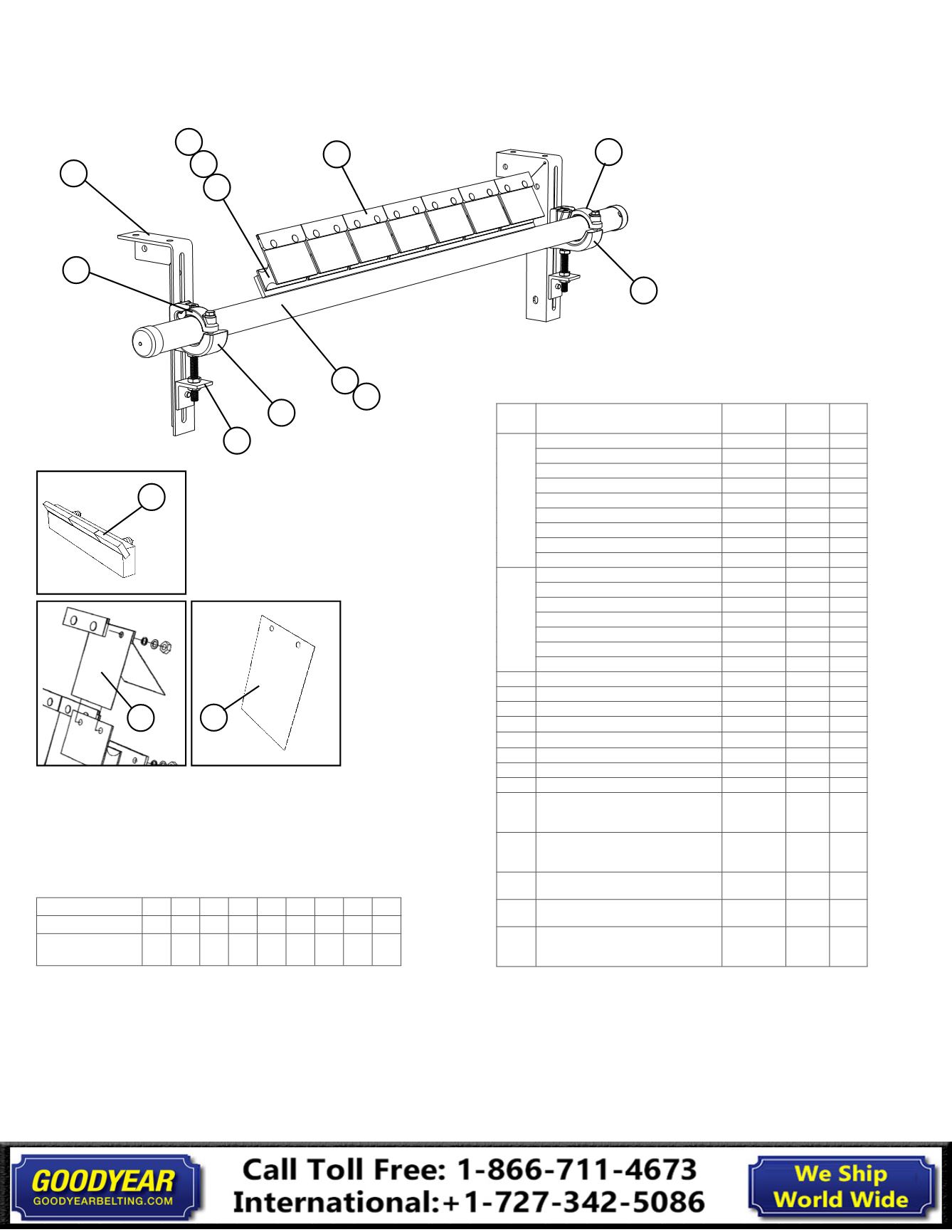 GOODYEAR
GOODYEARBELTING.COM

Call Toll Free: 1-866-711-4673
International:+1-727-342-5086

We Ship
World Wide