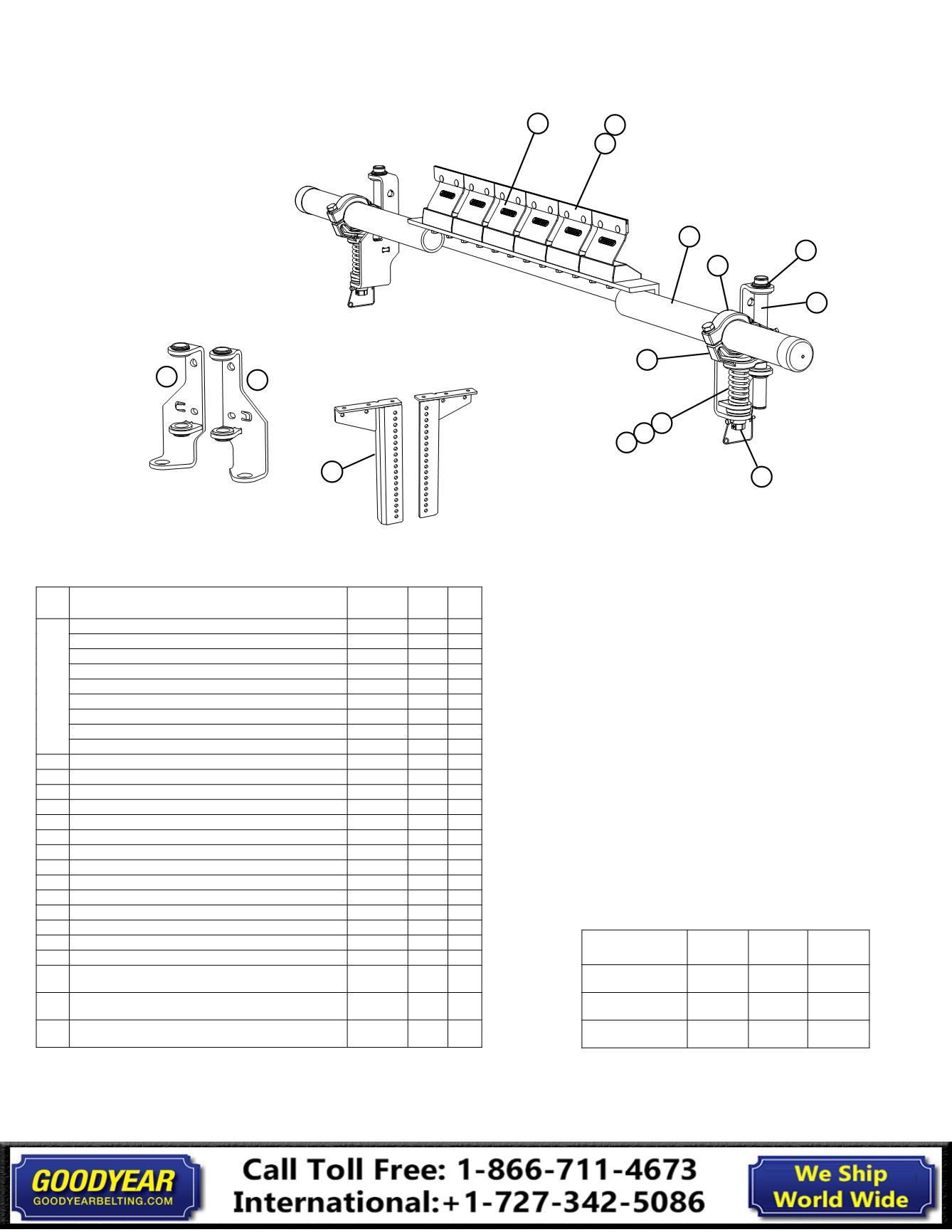 GOODYEAR
GOODYEARBELTING.COM

Call Toll Free: 1-866-711-4673
International:+1-727-342-5086

We Ship
World Wide