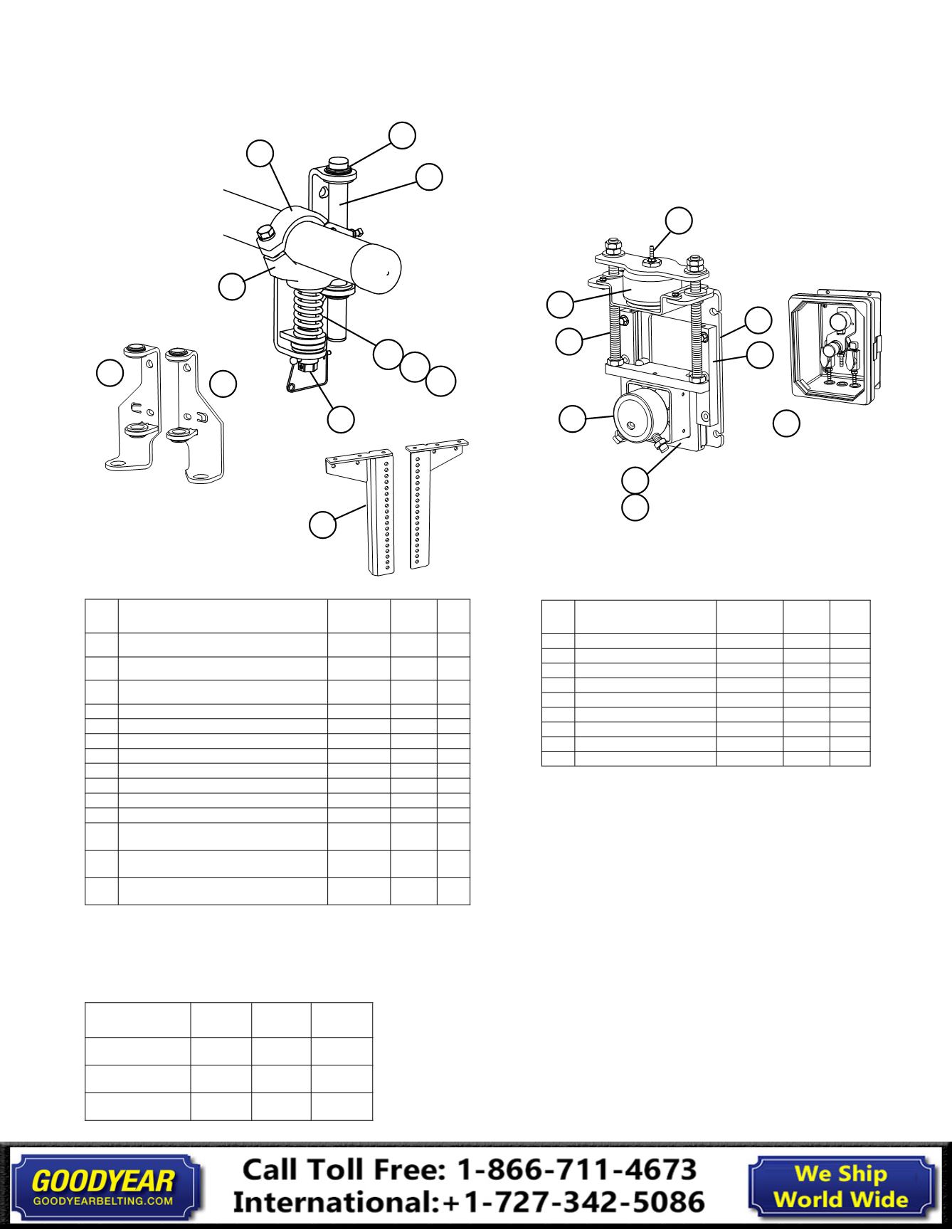 GOODYEAR
GOODYEARBELTING.COM

Call Toll Free: 1-866-711-4673
International:+1-727-342-5086

We Ship
World Wide