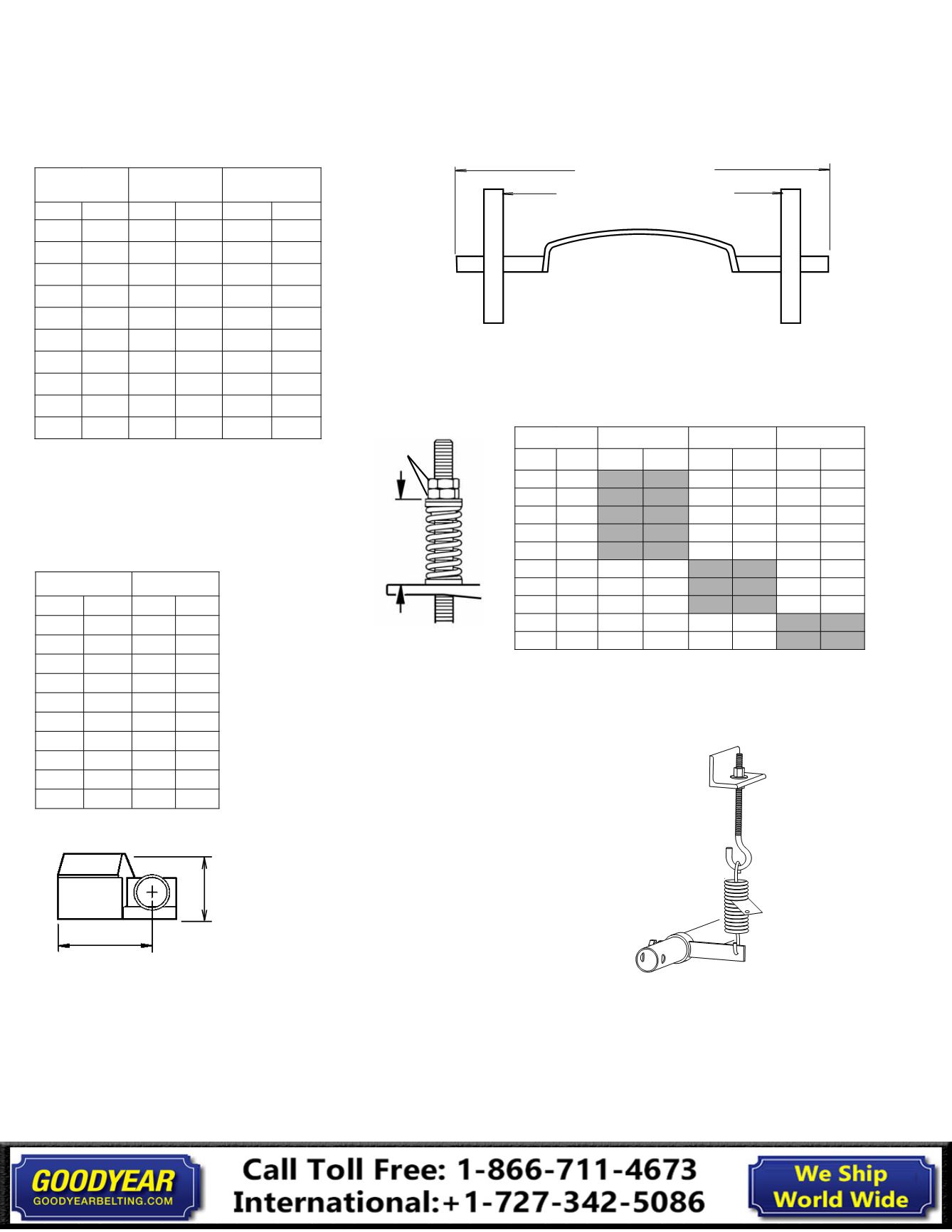 GOODYEAR
GOODYEARBELTING.COM

Call Toll Free: 1-866-711-4673
International:+1-727-342-5086

We Ship World Wide