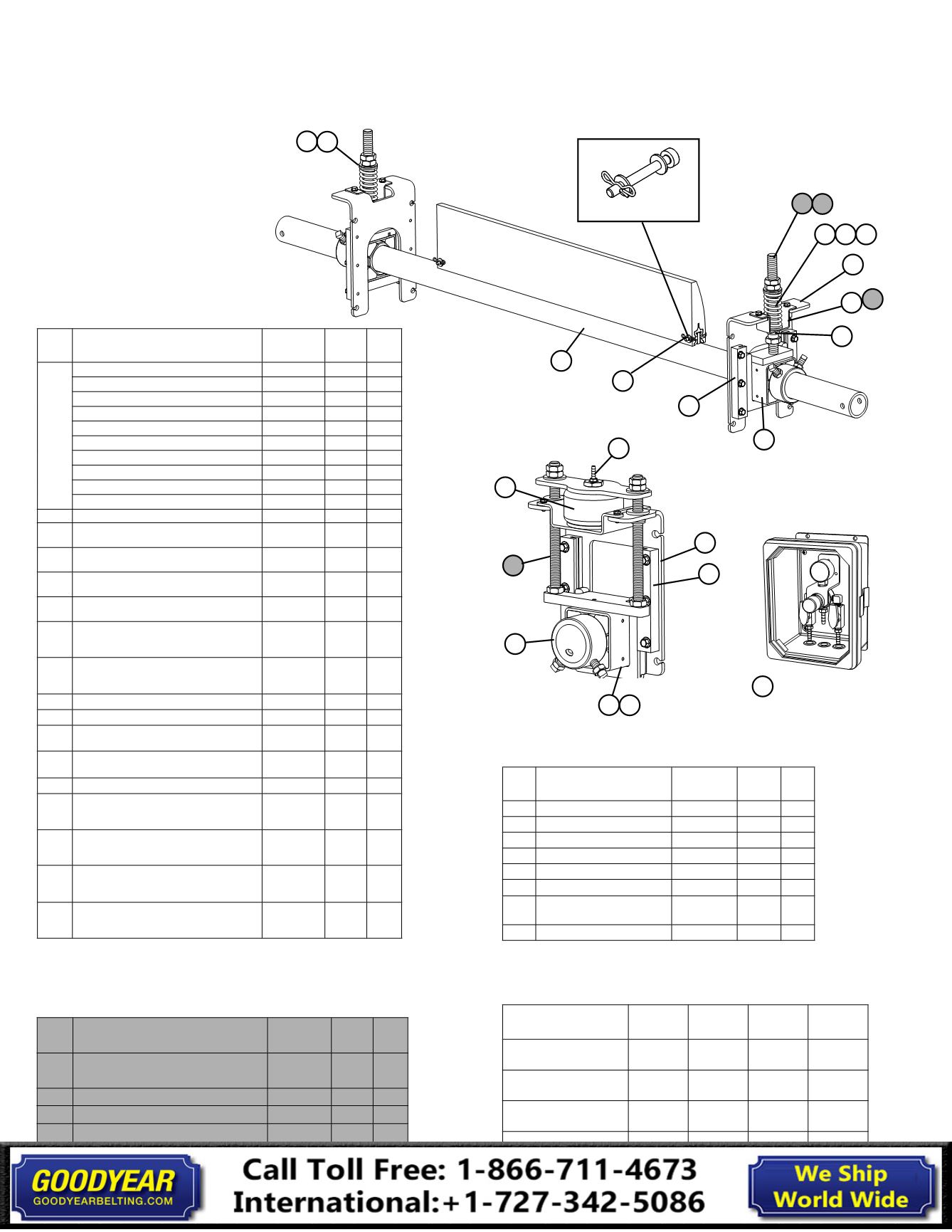 GOODYEAR
GOODYEARBELTING.COM

Call Toll Free: 1-866-711-4673
International:+1-727-342-5086

We Ship
World Wide