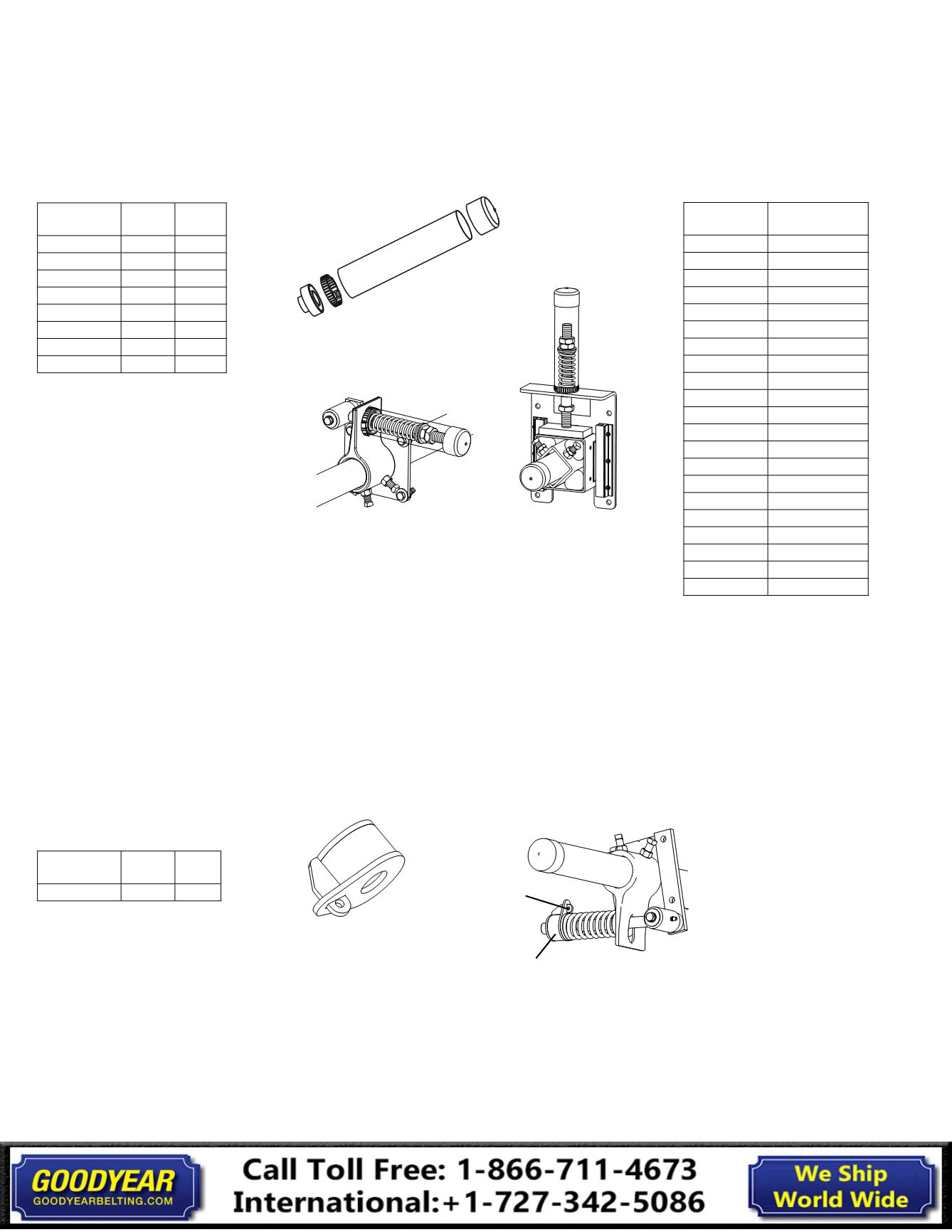 GOODYEAR
GOODYEARBELTING.COM

Call Toll Free: 1-866-711-4673
International:+1-727-342-5086

We Ship
World Wide