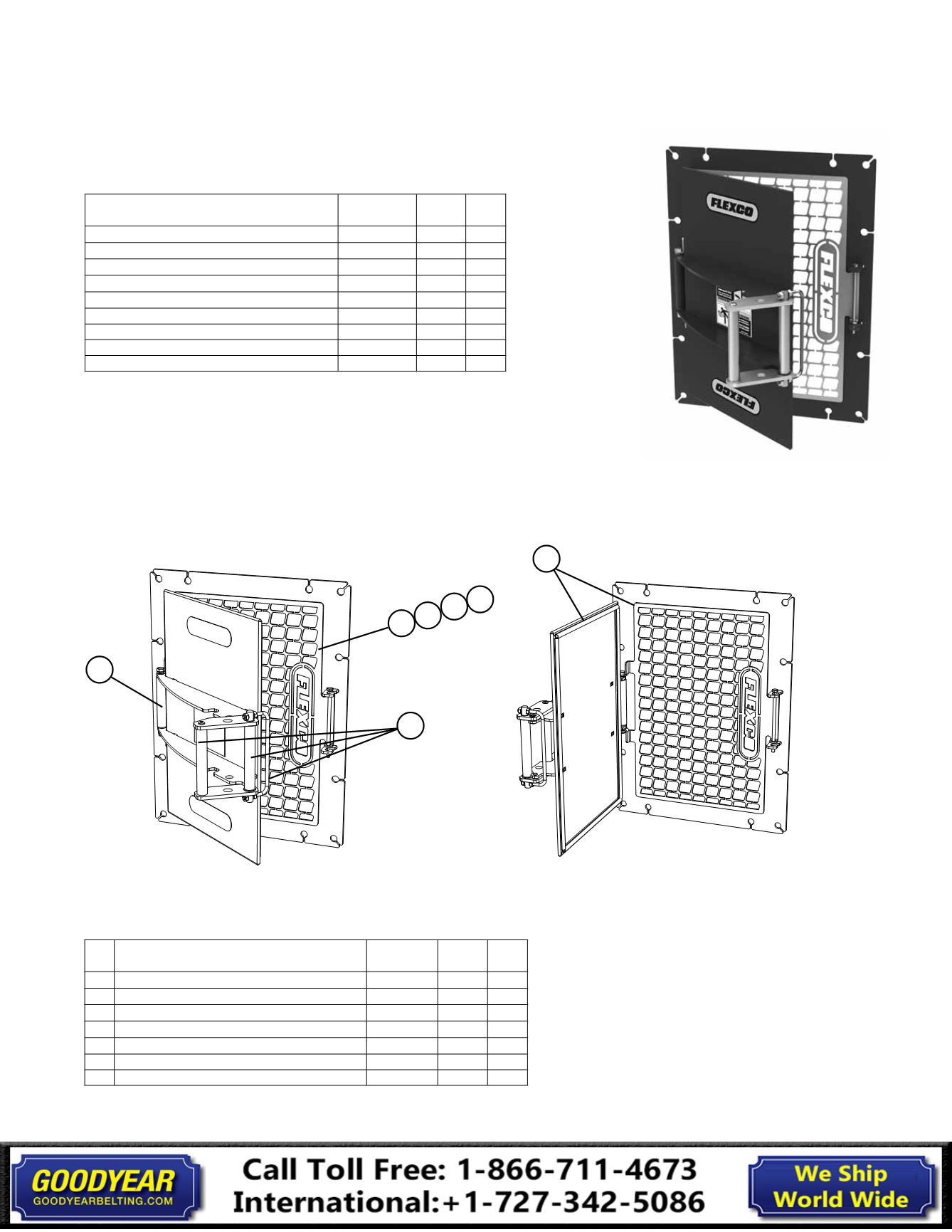 FLEXCO

FLEXCO

FLEXCO

FLEXCO

FLEXCO

GOODYEAR
GOODYEARBELTING.COM

Call Toll Free: 1-866-711-4673
International:+1-727-342-5086

We Ship
World Wide