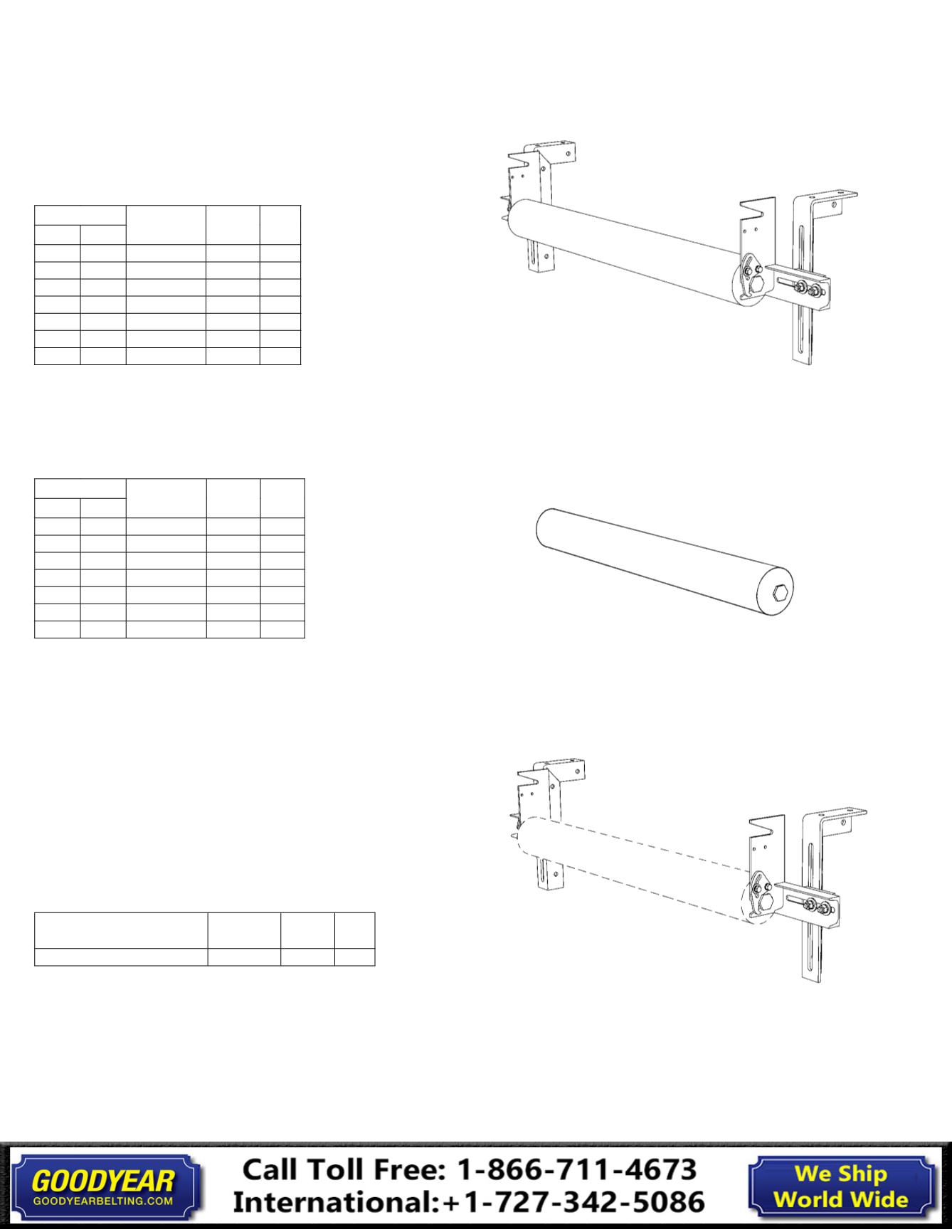 GOODYEAR
GOODYEARBELTING.COM

Call Toll Free: 1-866-711-4673
International:+1-727-342-5086

We Ship
World Wide