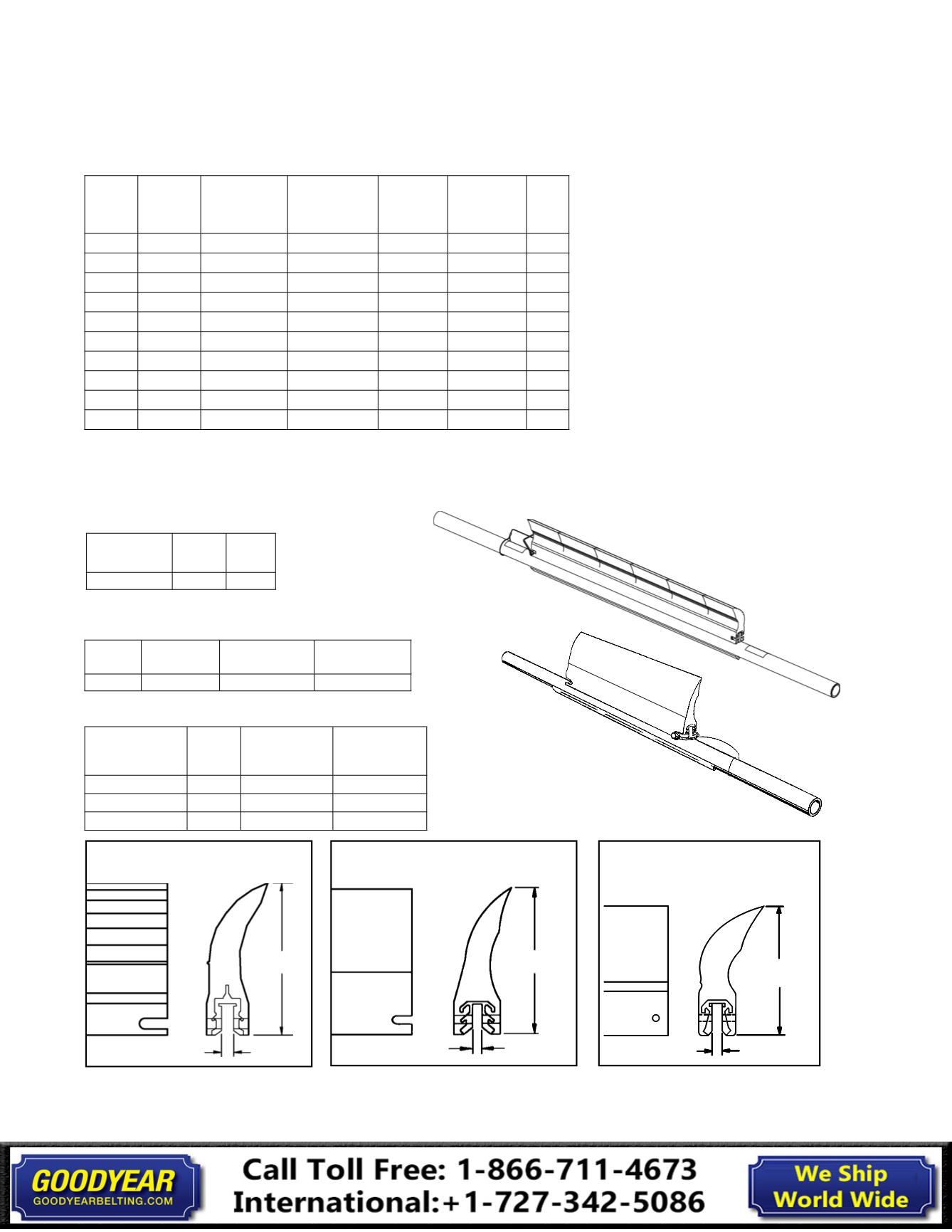 GOODYEAR
GOODYEARBELTING.COM

Call Toll Free: 1-866-711-4673
International:+1-727-342-5086

We Ship
World Wide