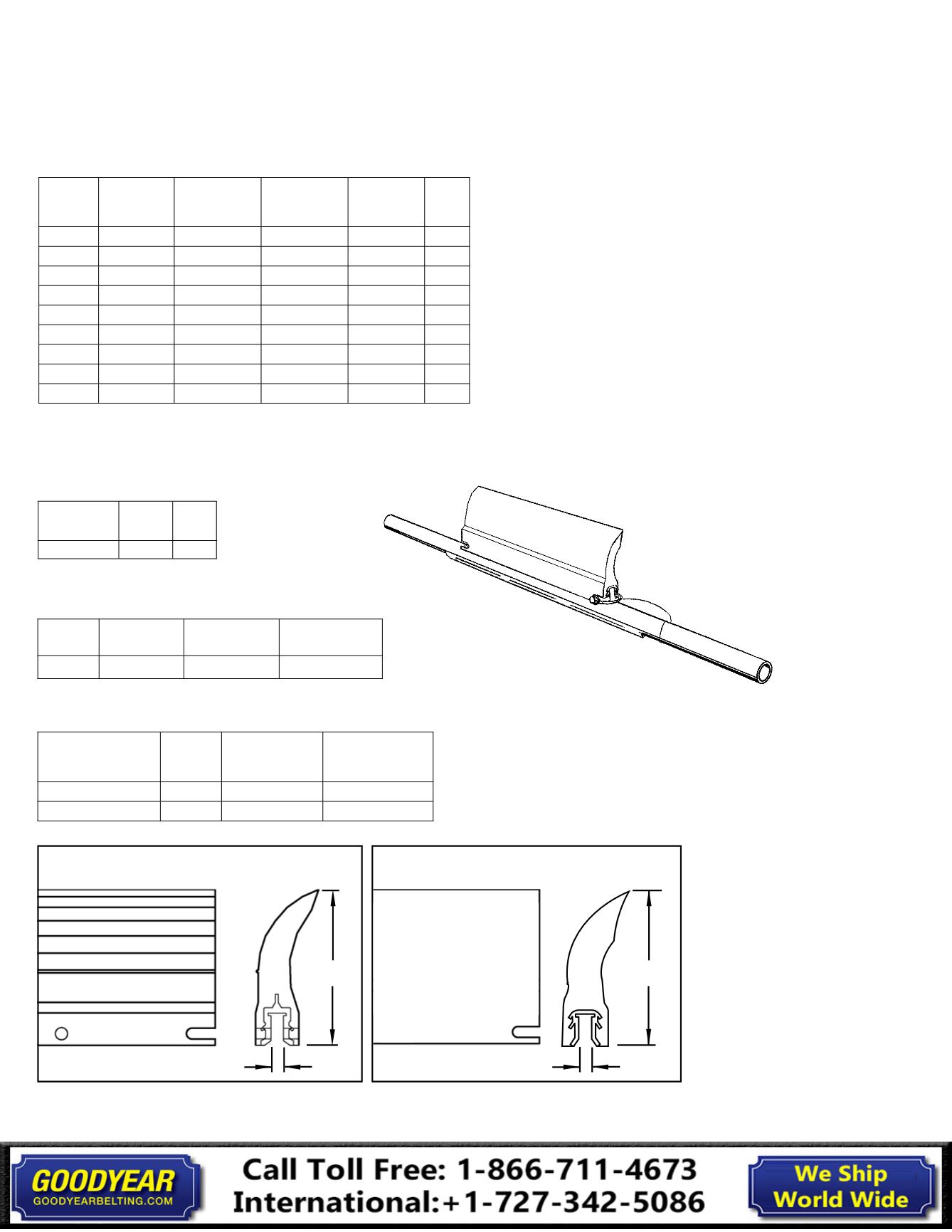 GOODYEAR
GOODYEARBELTING.COM

Call Toll Free: 1-866-711-4673
International:+1-727-342-5086

We Ship
World Wide