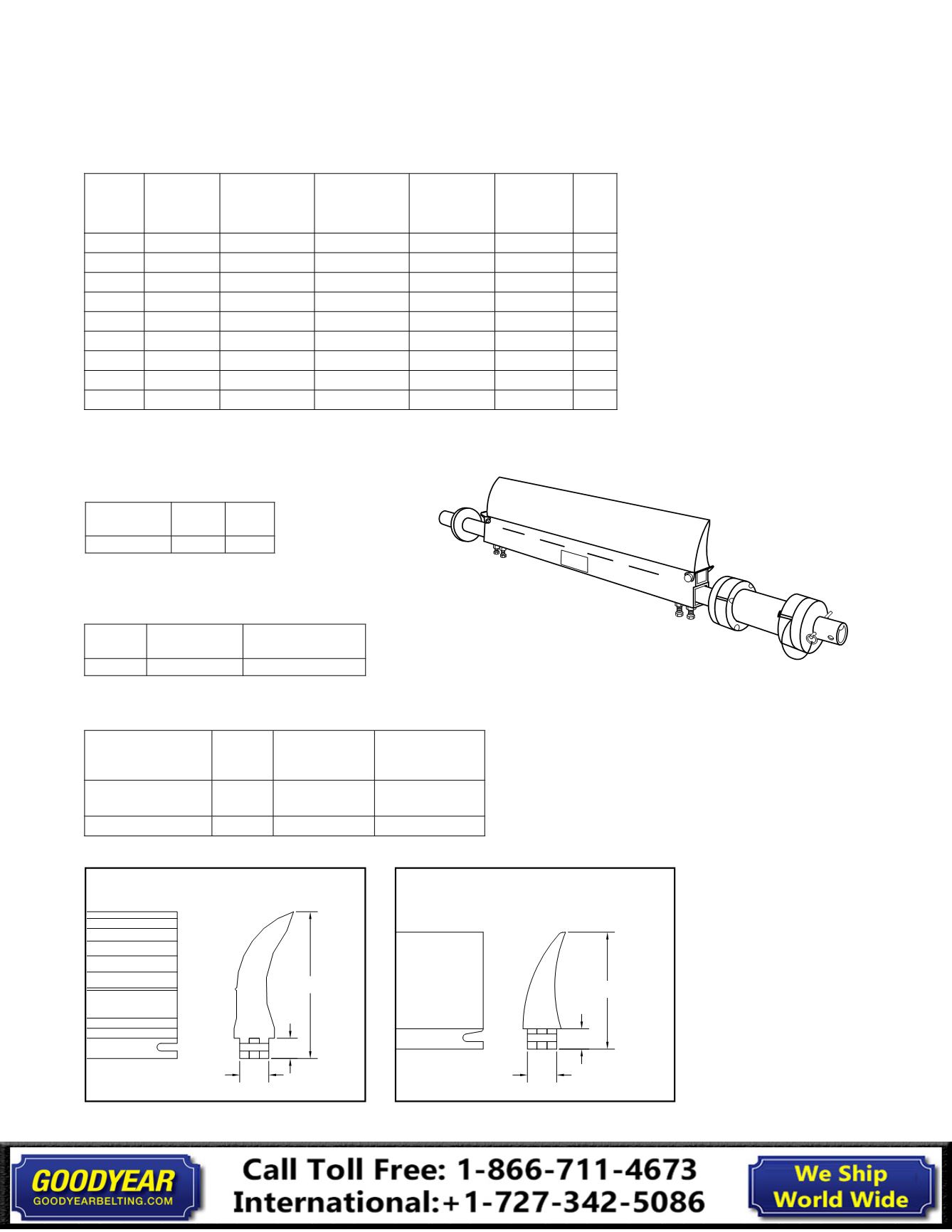 GOODYEAR
GOODYEARBELTING.COM

Call Toll Free: 1-866-711-4673
International:+1-727-342-5086

We Ship
World Wide