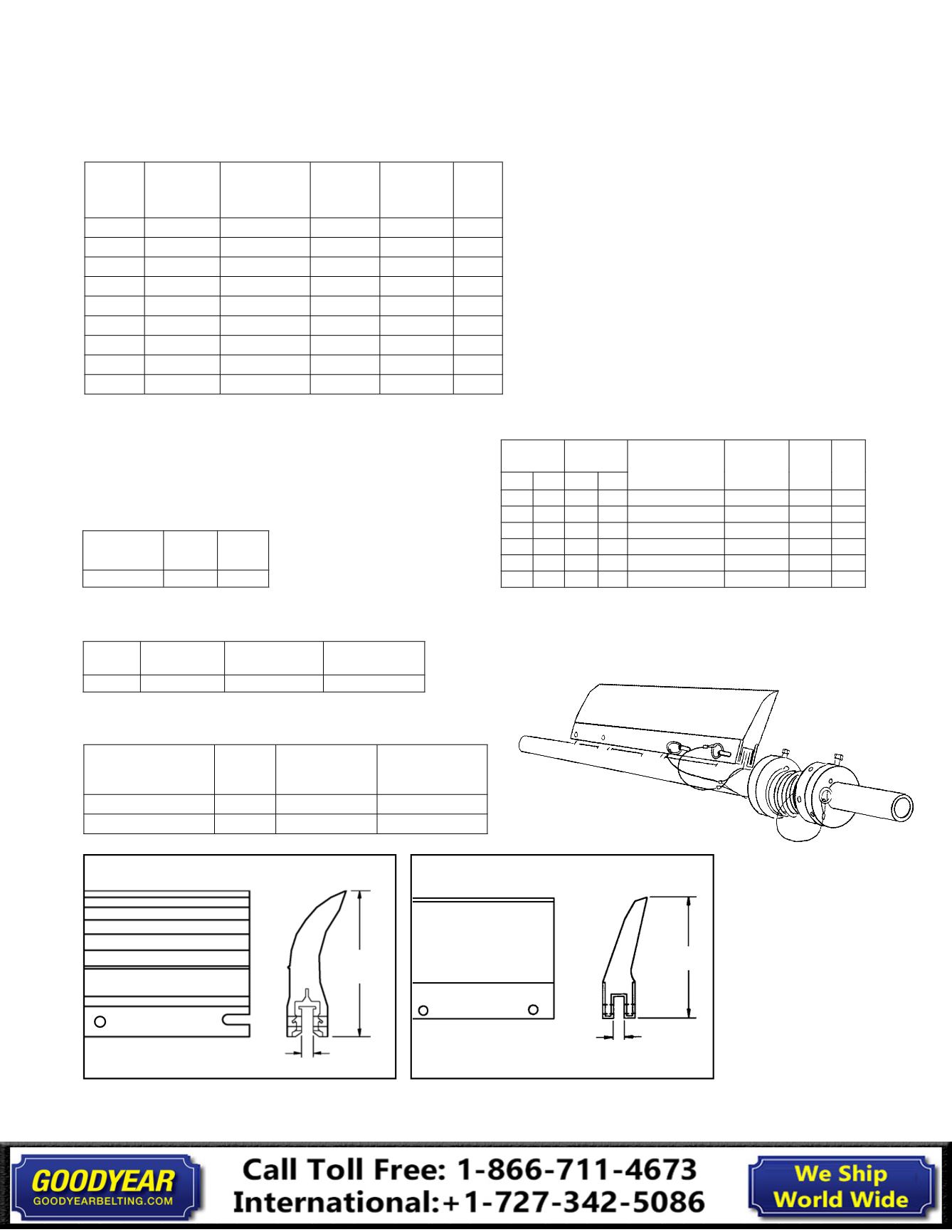 GOODYEAR
GOODYEARBELTING.COM

Call Toll Free: 1-866-711-4673
International:+1-727-342-5086

We Ship
World Wide