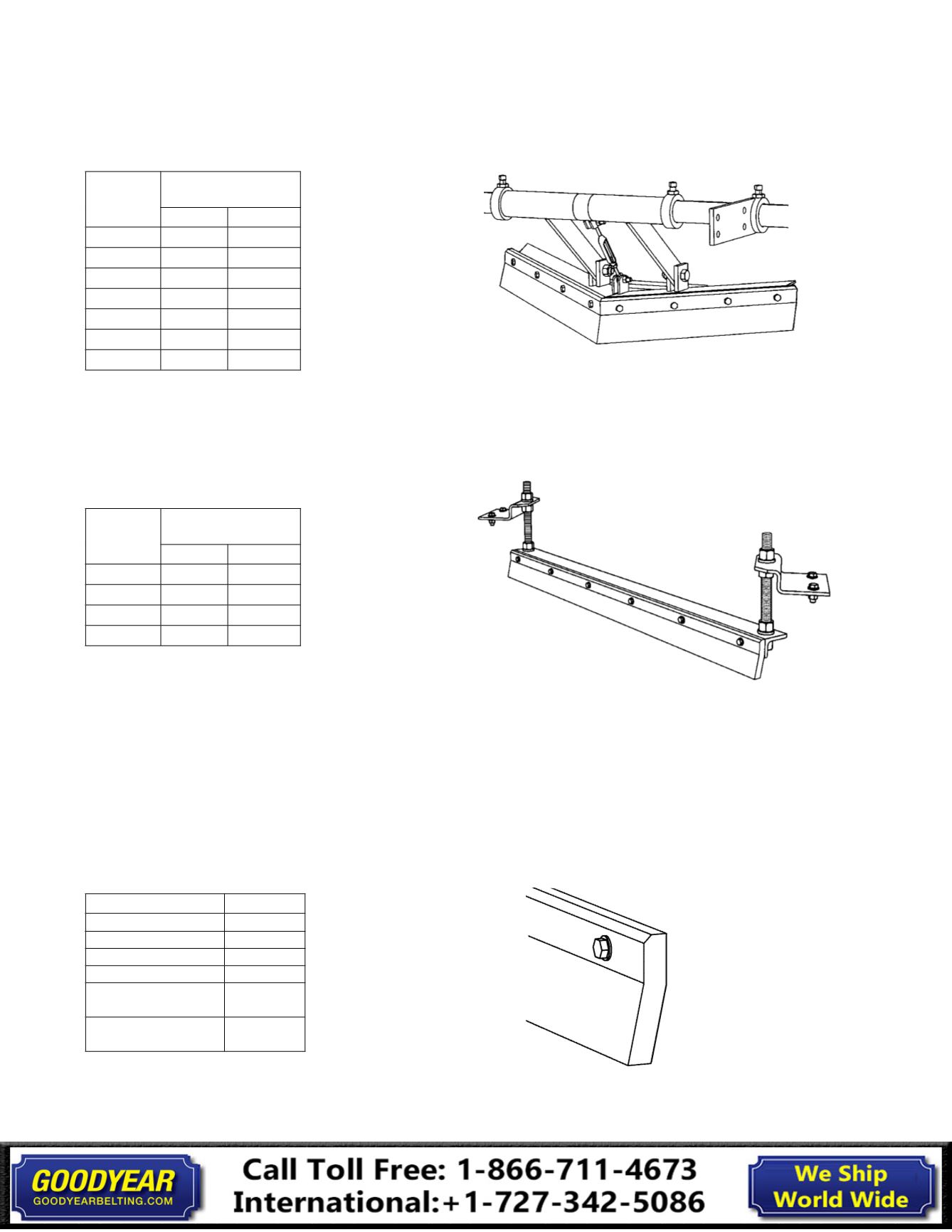 GOODYEAR
GOODYEARBELTING.COM

Call Toll Free: 1-866-711-4673
International:+1-727-342-5086

We Ship
World Wide