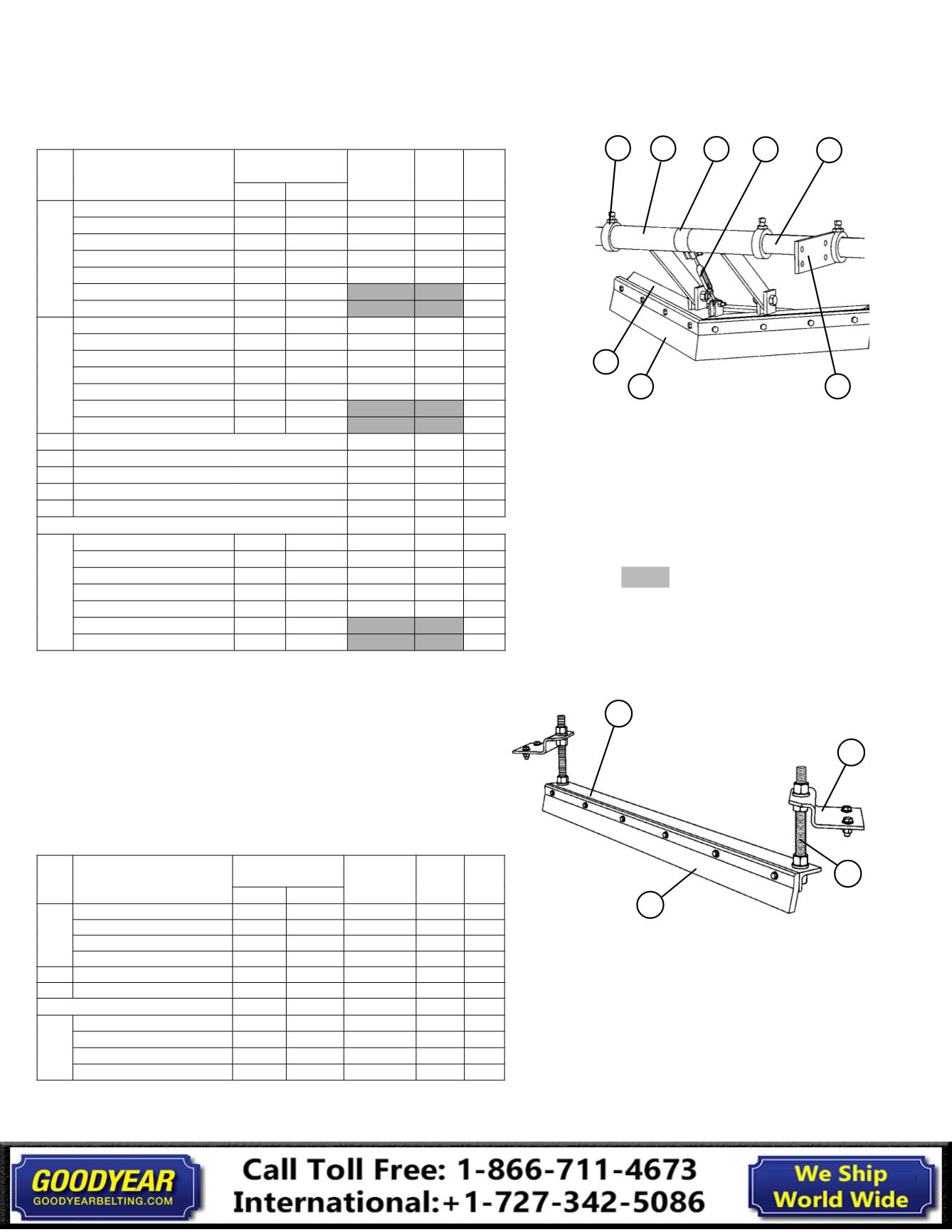 GOODYEAR
GOODYEARBELTING.COM

Call Toll Free: 1-866-711-4673
International:+1-727-342-5086

We Ship
World Wide