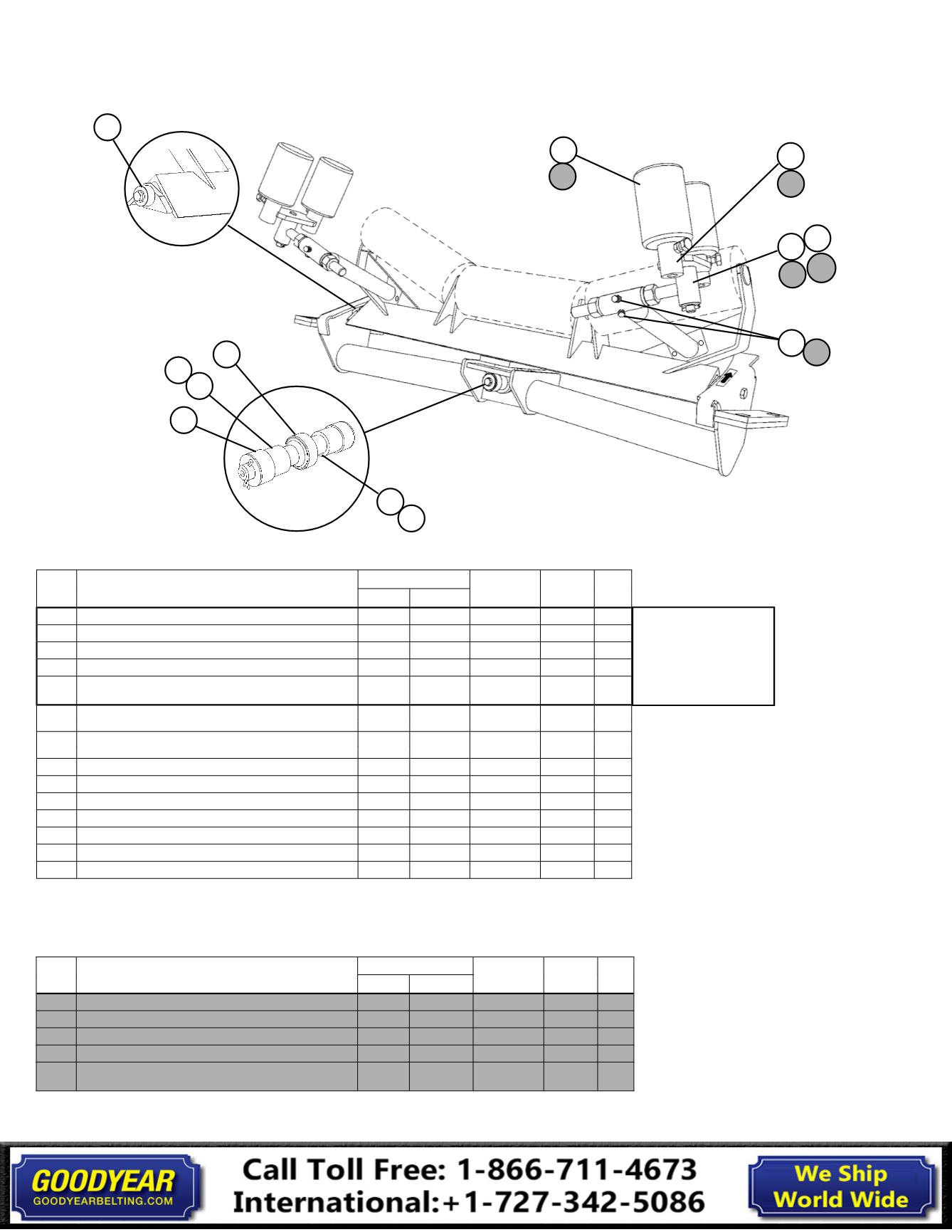 GOODYEAR
GOODYEARBELTING.COM

Call Toll Free: 1-866-711-4673
International:+1-727-342-5086

We Ship
World Wide