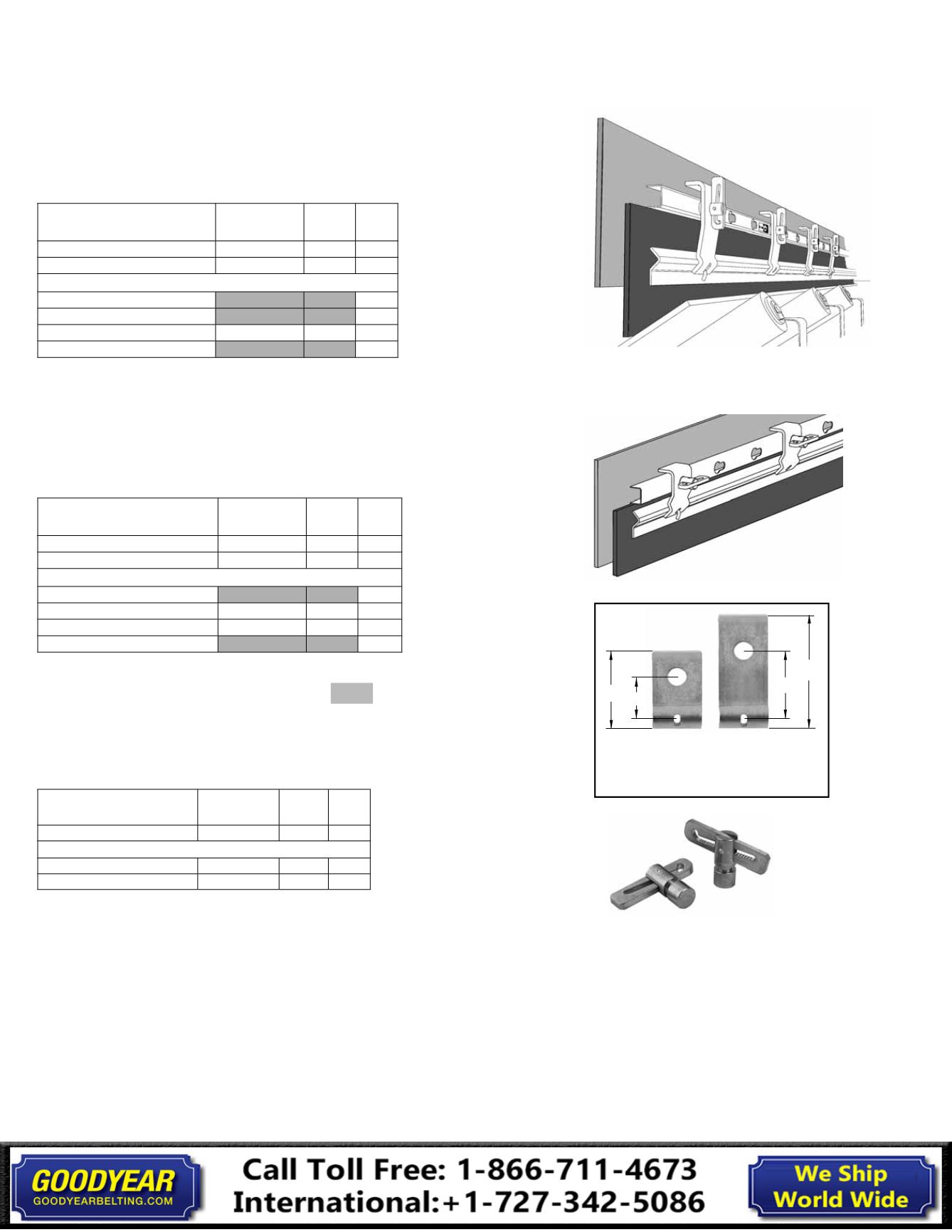 GOODYEAR
GOODYEARBELTING.COM

Call Toll Free: 1-866-711-4673
International:+1-727-342-5086

We Ship
World Wide