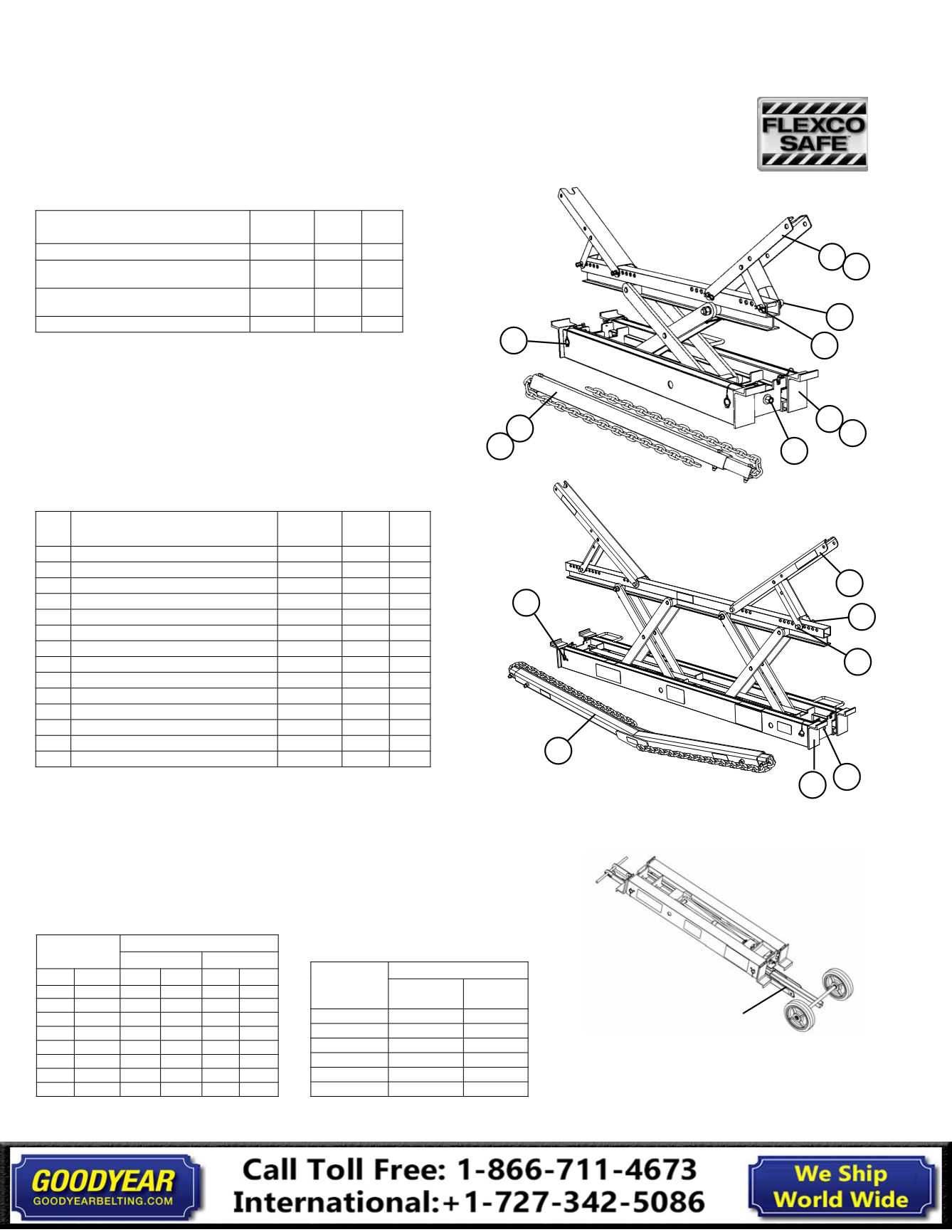 FLEXCO SAFE

GOODYEAR
GOODYEARBELTING.COM

Call Toll Free: 1-866-711-4673
International:+1-727-342-5086

We Ship World Wide