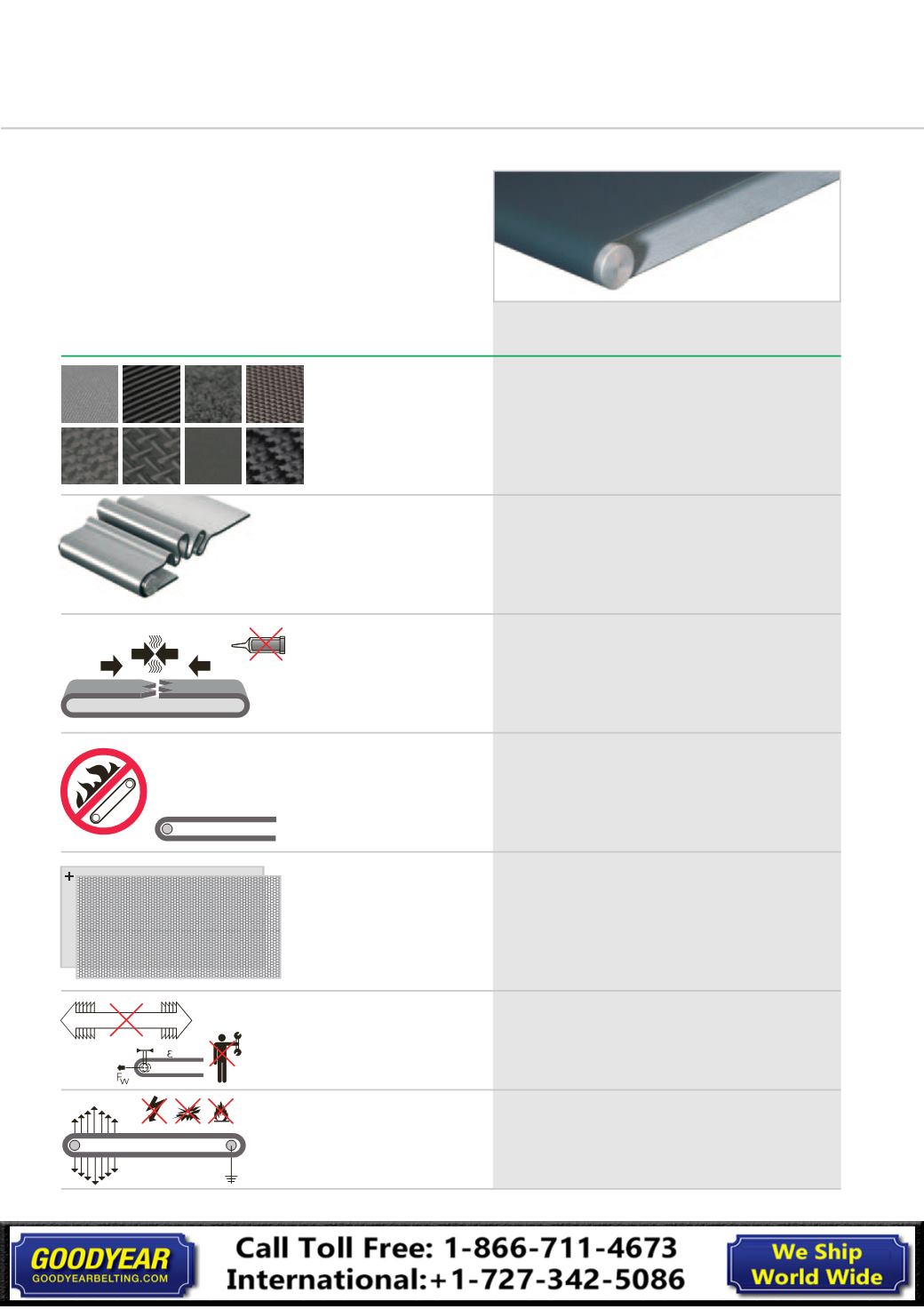 +

ε

$F_W$

GOODYEAR
GOODYEARBELTING.COM

Call Toll Free: 1-866-711-4673
International:+1-727-342-5086

We Ship
World Wide